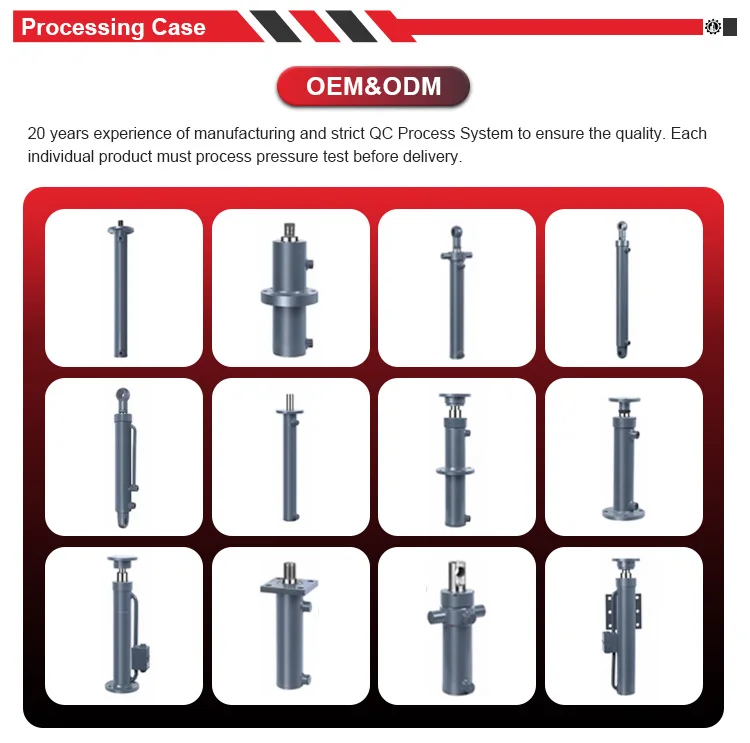 Processing Case

OEM&ODM

20 years experience of manufacturing and strict QC Process System to ensure the quality. Each individual product must process pressure test before delivery.