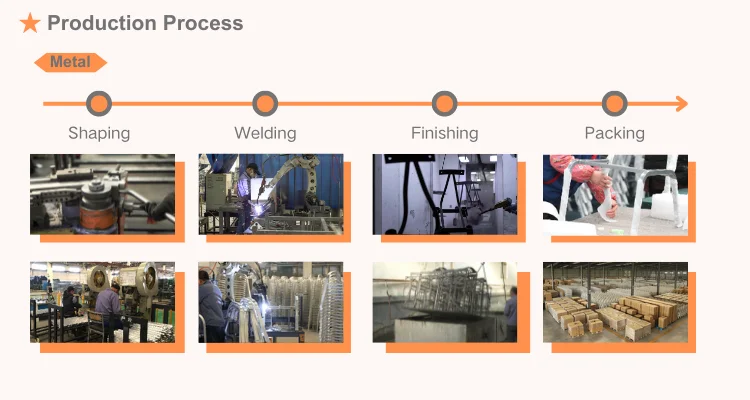 Production Process

Metal

Shaping

Welding

Finishing

Packing