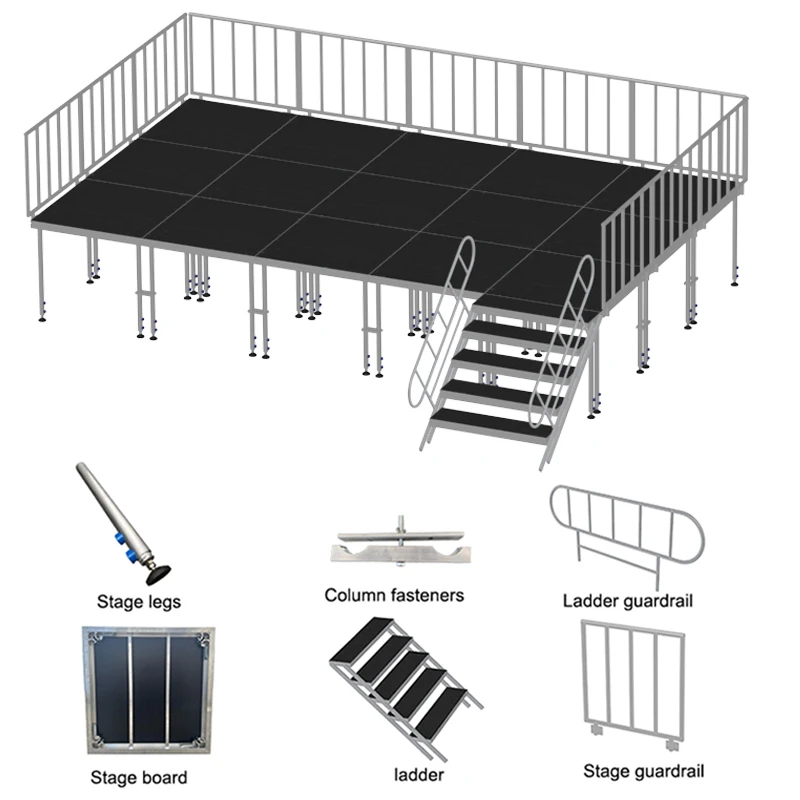 Stage legs

Column fasteners

Ladder guardrail

Stage board

ladder

Stage guardrail