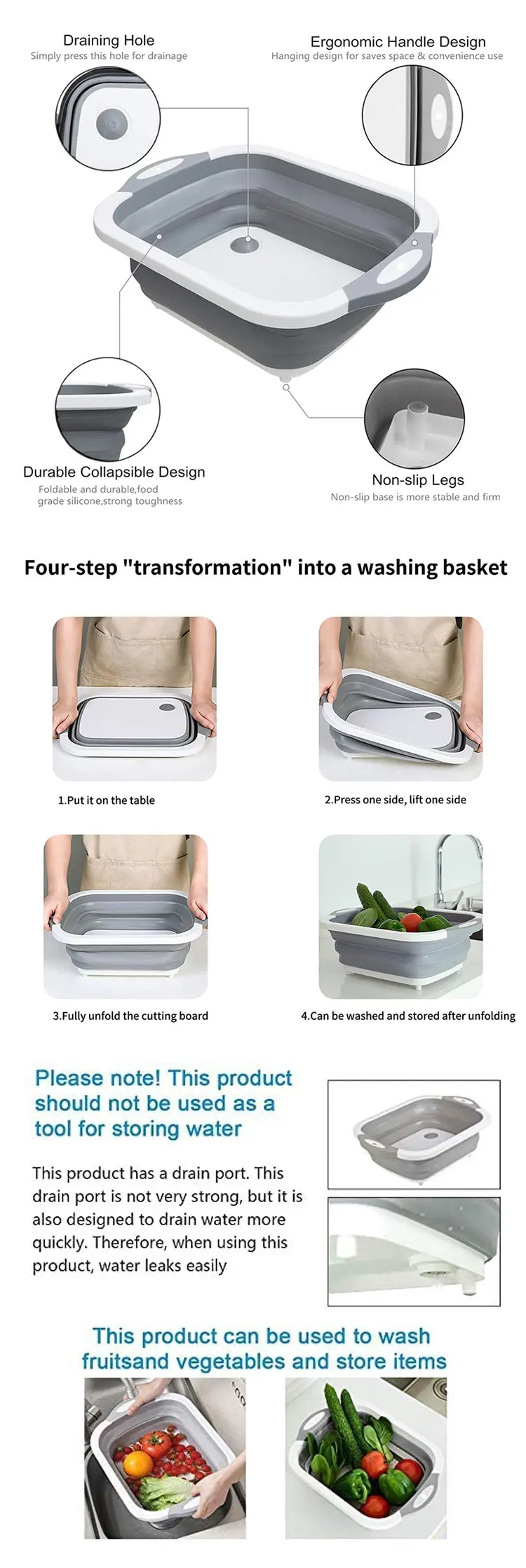 Draining Hole
Simply press this hole for drainage

Ergonomic Handle Design
Hanging design for saves space & convenience use

Durable Collapsible Design
Foldable and durable,food grade silicone,strong toughness

Non-slip Legs
Non-slip base is more stable and firm

Four-step "transformation" into a washing basket

1.Put it on the table

2.Press one side, lift one side

3.Fully unfold the cutting board

4.Can be washed and stored after unfolding

Please note! This product should not be used as a tool for storing water

This product has a drain port. This drain port is not very strong, but it is also designed to drain water more quickly. Therefore, when using this product, water leaks easily

This product can be used to wash fruitsand vegetables and store items