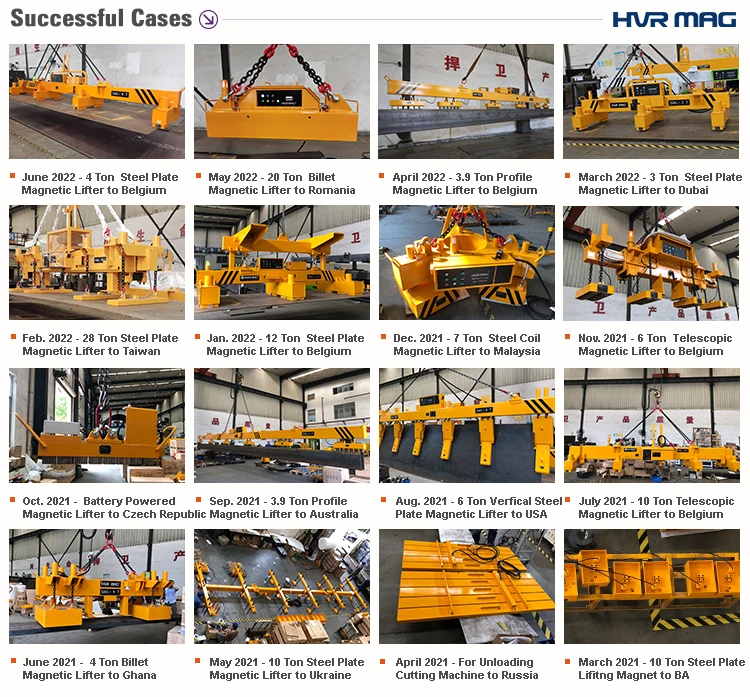 Successful Cases

HVR MAG

June 2022 - 4 Ton Steel Plate Magnetic Lifter to Belgium

May 2022 - 20 Ton Billet Magnetic Lifter to Romania

April 2022 - 3.9 Ton Profile Magnetic Lifter to Belgium

March 2022 - 3 Ton Steel Plate Magnetic Lifter to Dubai

Feb. 2022 - 28 Ton Steel Plate Magnetic Lifter to Taiwan

Jan. 2022 - 12 Ton Steel Plate Magnetic Lifter to Belgium

Dec. 2021 - 7 Ton Steel Coil Magnetic Lifter to Malaysia

Nov. 2021 - 6 Ton Telescopic Magnetic Lifter to Belgium

Oct. 2021 - Battery Powered Magnetic Lifter to Czech Republic

Sep. 2021 - 3.9 Ton Profile Magnetic Lifter to Australia

Aug. 2021 - 6 Ton Verfical Steel Plate Magnetic Lifter to USA

July 2021 - 10 Ton Telescopic Magnetic Lifter to Belgium

June 2021 - 4 Ton Billet Magnetic Lifter to Ghana

May 2021 - 10 Ton Steel Plate Magnetic Lifter to Ukraine

April 2021 - For Unloading Cutting Machine to Russia

March 2021 - 10 Ton Steel Plate Lifitng Magnet to BA