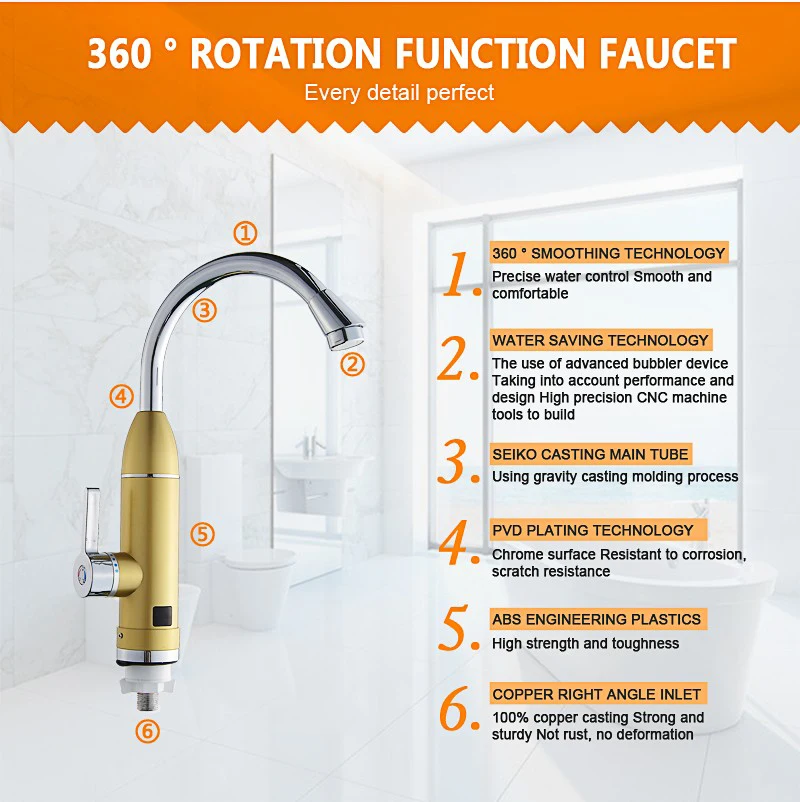 360 ° ROTATION FUNCTION FAUCET
Every detail perfect

①
③
②
④
⑤
⑥

1. 360 ° SMOOTHING TECHNOLOGY
Precise water control Smooth and comfortable

2. WATER SAVING TECHNOLOGY
The use of advanced bubbler device Taking into account performance and design High precision CNC machine tools to build

3. SEIKO CASTING MAIN TUBE
Using gravity casting molding process

4. PVD PLATING TECHNOLOGY
Chrome surface Resistant to corrosion, scratch resistance

5. ABS ENGINEERING PLASTICS
High strength and toughness

6. COPPER RIGHT ANGLE INLET
100% copper casting Strong and sturdy Not rust, no deformation