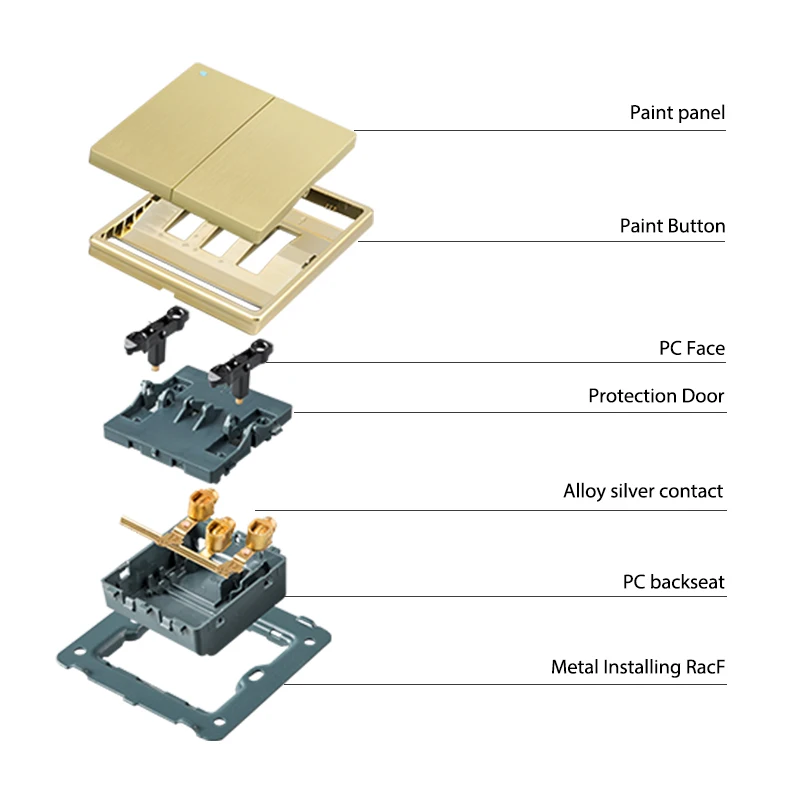 Paint panel

Paint Button

PC Face

Protection Door

Alloy silver contact

PC backseat

Metal Installing RacF