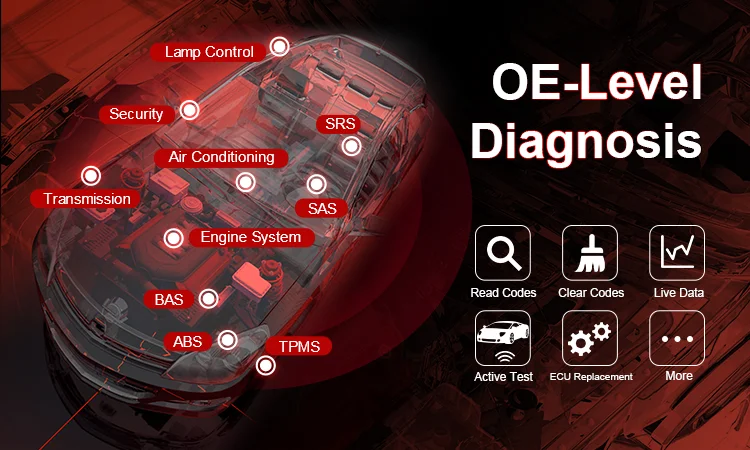 Lamp Control

Security

SRS

Air Conditioning

Transmission

SAS

Engine System

BAS

ABS

TPMS

OE-Level Diagnosis

Read Codes

Clear Codes

Live Data

Active Test

ECU Replacement

More