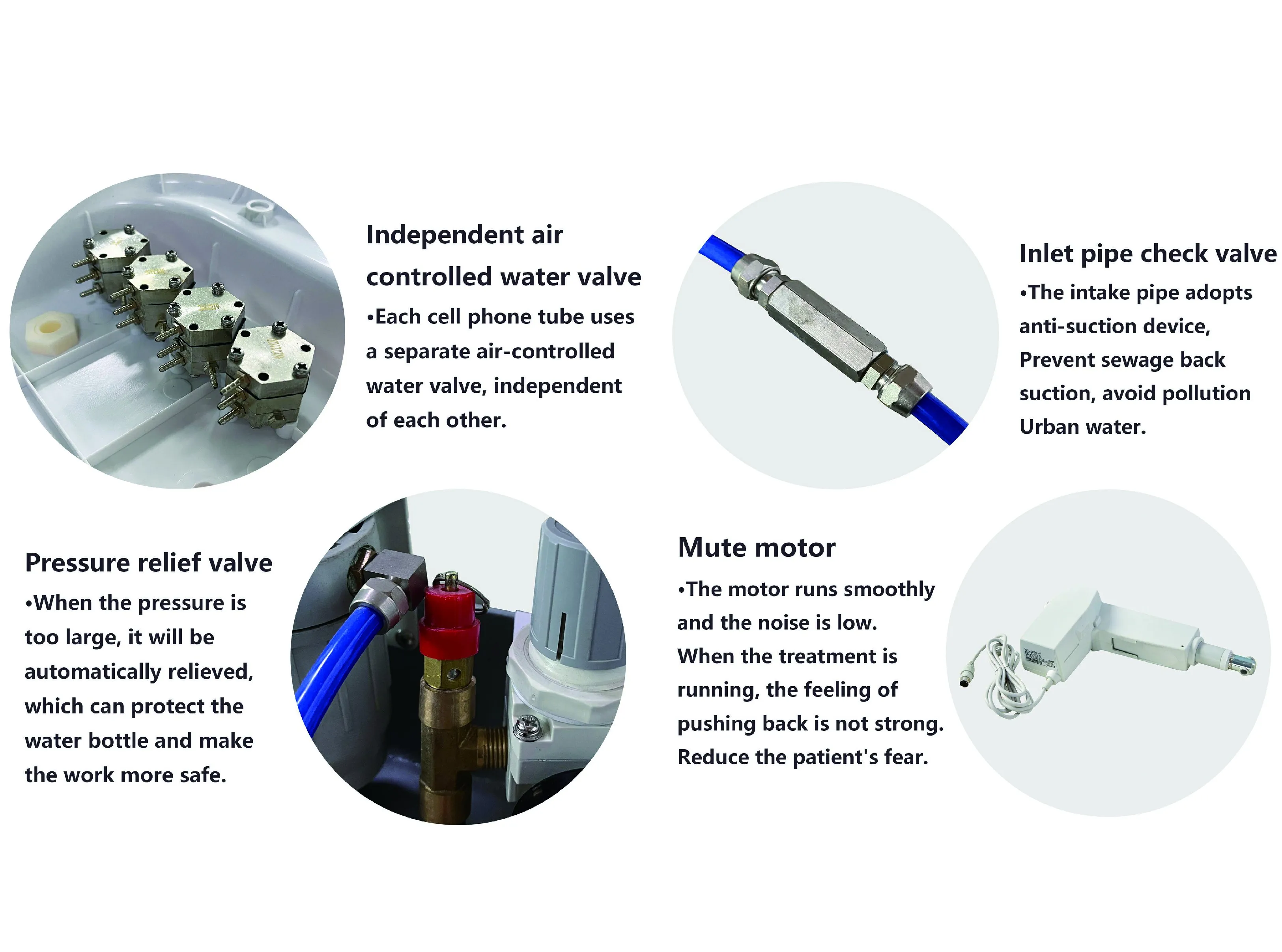 Independent air controlled water valve

•Each cell phone tube uses a separate air-controlled water valve, independent of each other.

Inlet pipe check valve

•The intake pipe adopts anti-suction device, Prevent sewage back suction, avoid pollution Urban water.

Pressure relief valve

•When the pressure is too large, it will be automatically relieved, which can protect the water bottle and make the work more safe.

Mute motor

•The motor runs smoothly and the noise is low. When the treatment is running, the feeling of pushing back is not strong. Reduce the patient's fear.