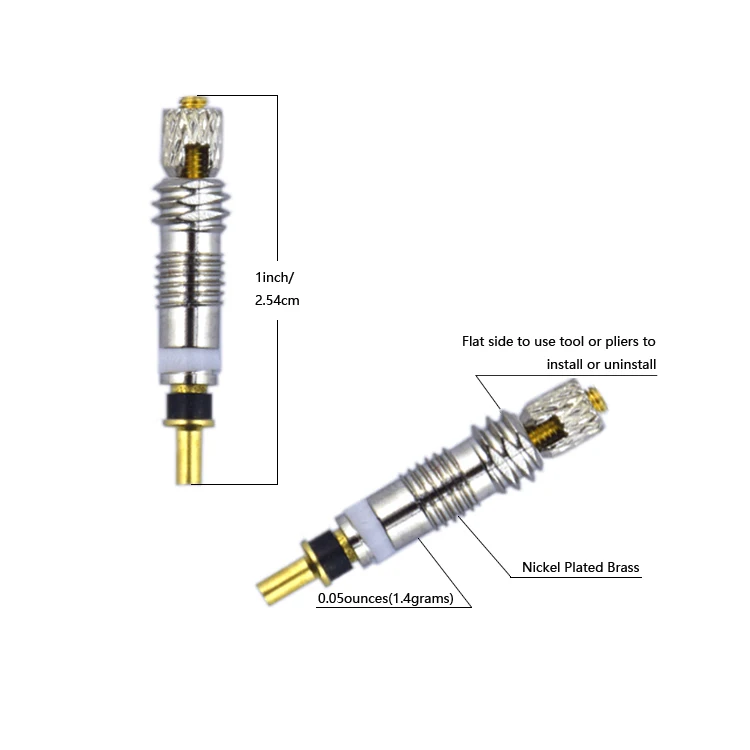 1inch/
2.54cm

Flat side to use tool or pliers to install or uninstall

Nickel Plated Brass

0.05ounces(1.4grams)