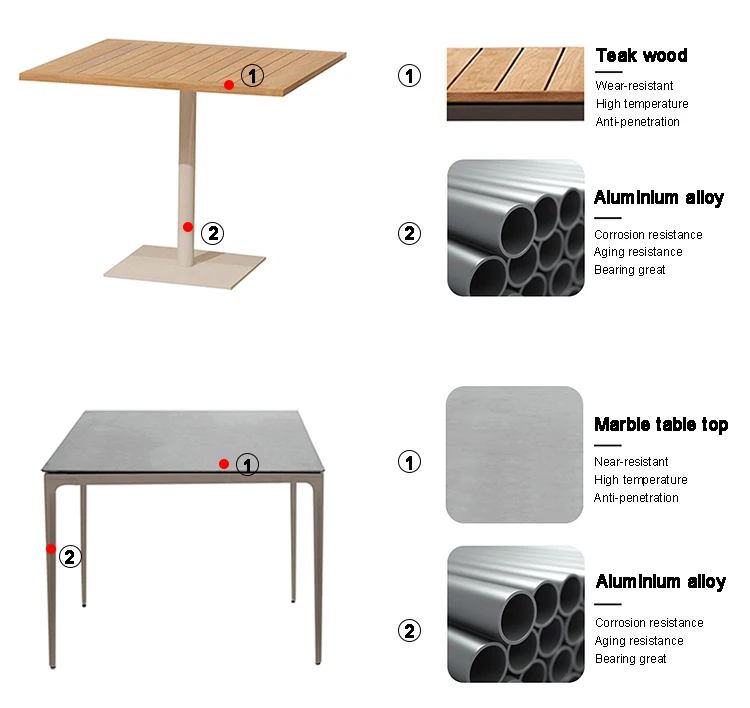 ①

②

① Teak wood
Wear-resistant
High temperature
Anti-penetration

② Aluminium alloy
Corrosion resistance
Aging resistance
Bearing great

①

②

① Marble table top
Near-resistant
High temperature
Anti-penetration

② Aluminium alloy
Corrosion resistance
Aging resistance
Bearing great