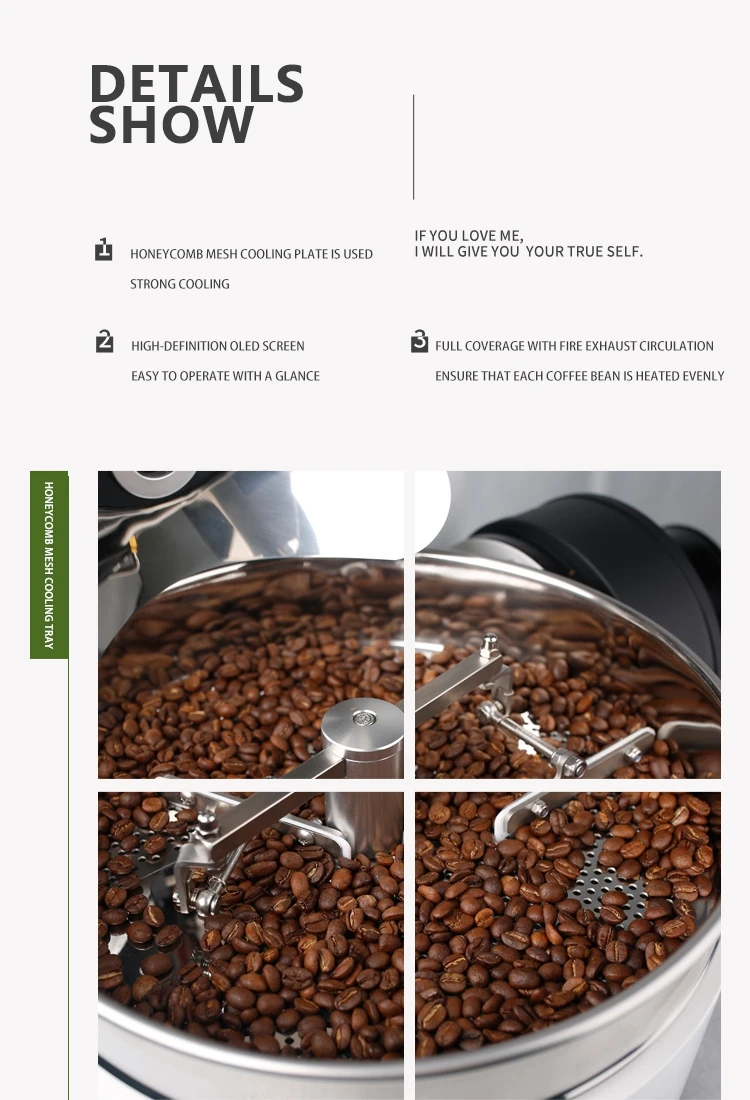 DETAILS SHOW

IF YOU LOVE ME,
I WILL GIVE YOU YOUR TRUE SELF.

1 HONEYCOMB MESH COOLING PLATE IS USED
STRONG COOLING

2 HIGH-DEFINITION OLED SCREEN
EASY TO OPERATE WITH A GLANCE

3 FULL COVERAGE WITH FIRE EXHAUST CIRCULATION
ENSURE THAT EACH COFFEE BEAN IS HEATED EVENLY

HONEYCOMB MESH COOLING TRAY