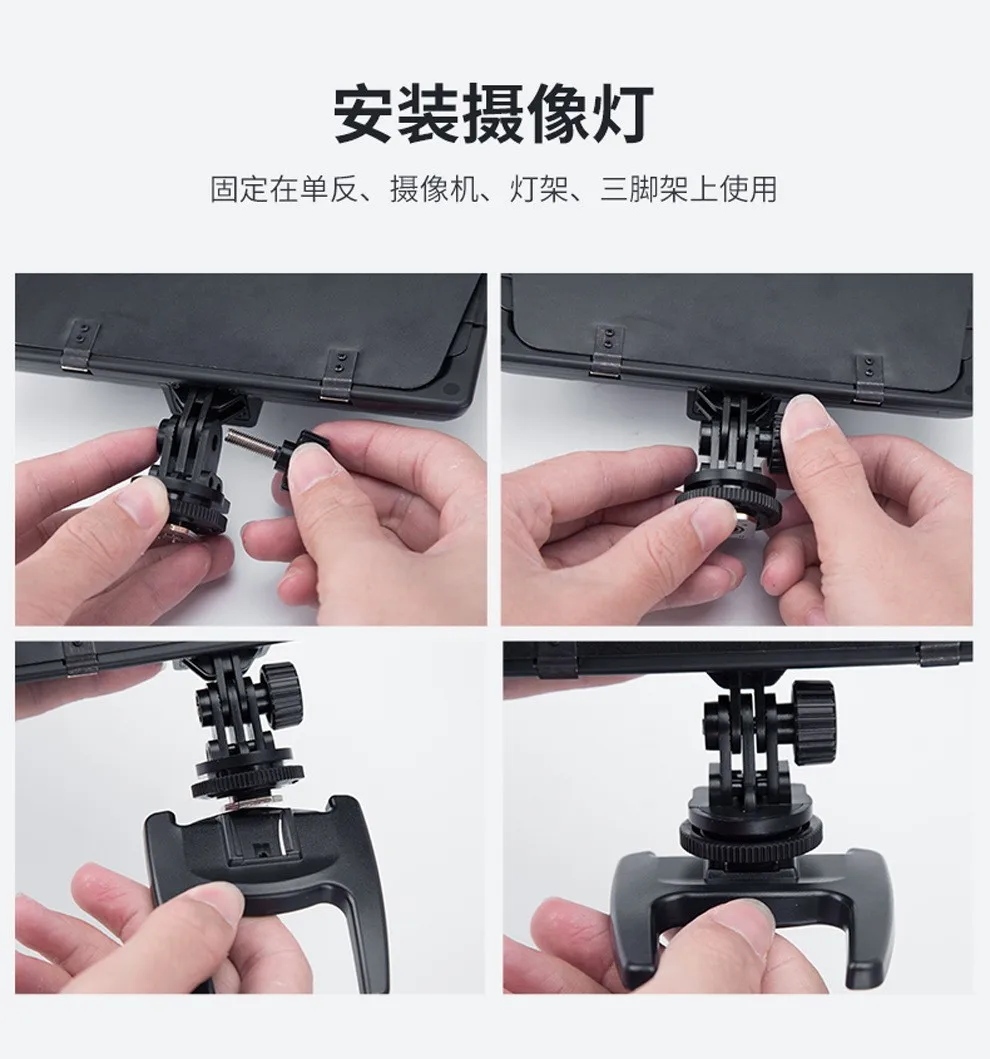 安装摄像灯

固定在单反、摄像机、灯架、三脚架上使用