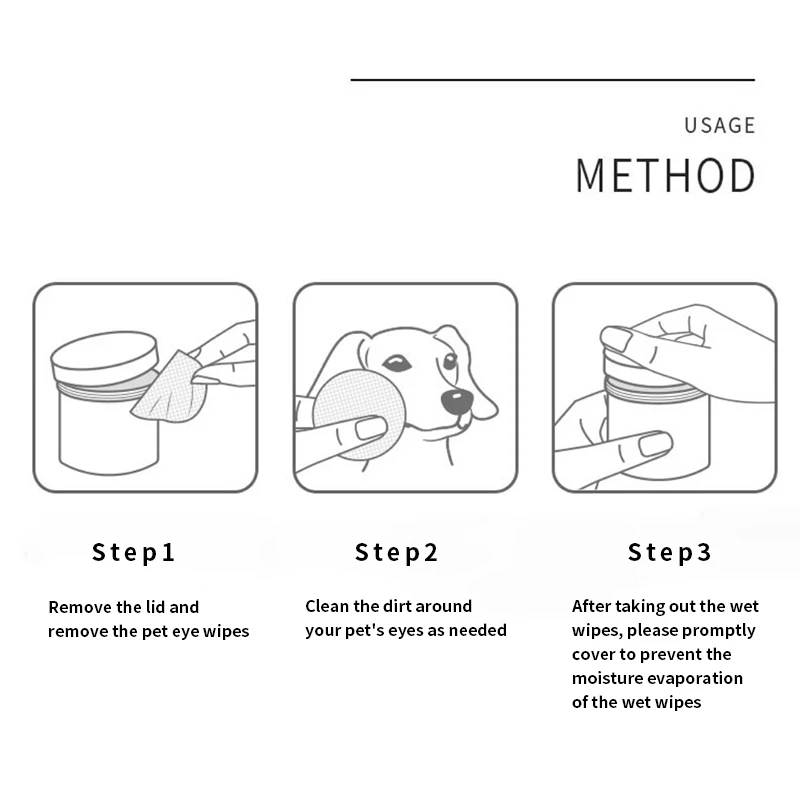 USAGE
METHOD

Step1

Remove the lid and remove the pet eye wipes

Step2

Clean the dirt around your pet's eyes as needed

Step3

After taking out the wet wipes, please promptly cover to prevent the moisture evaporation of the wet wipes