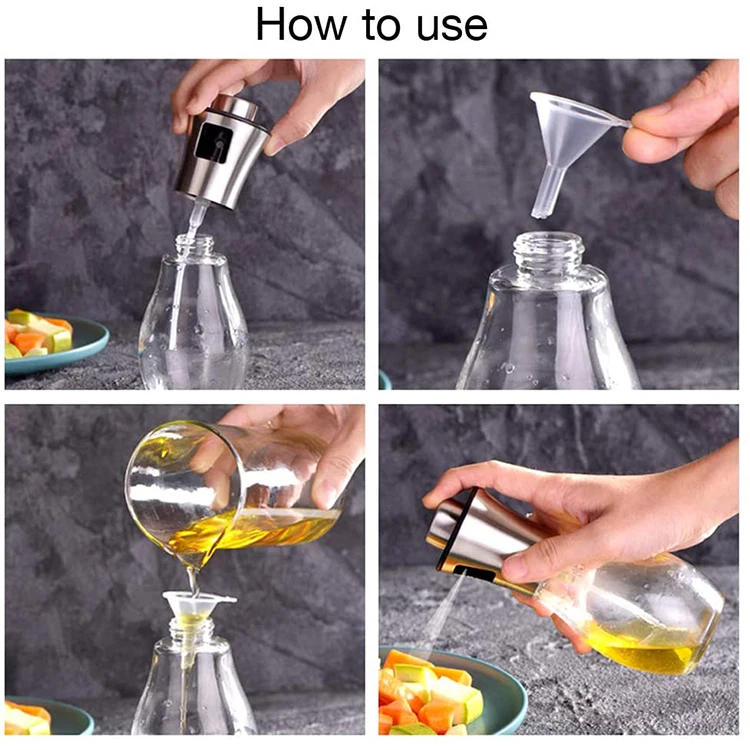 How to use