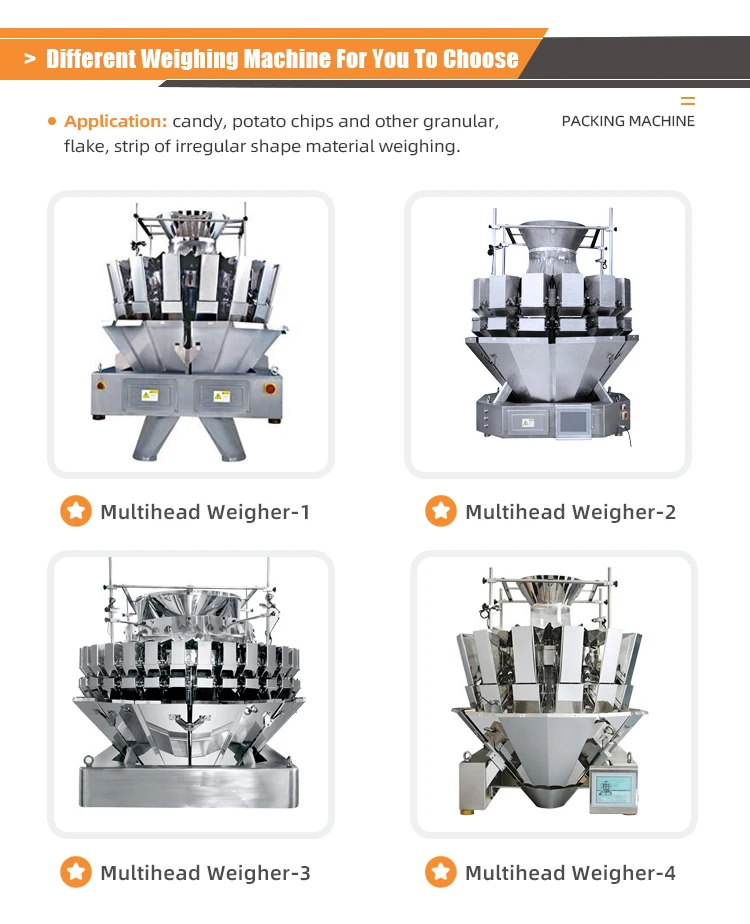 > Different Weighing Machine For You To Choose

• Application: candy, potato chips and other granular, flake, strip of irregular shape material weighing.

PACKING MACHINE

Multihead Weigher-1

Multihead Weigher-2

Multihead Weigher-3

Multihead Weigher-4