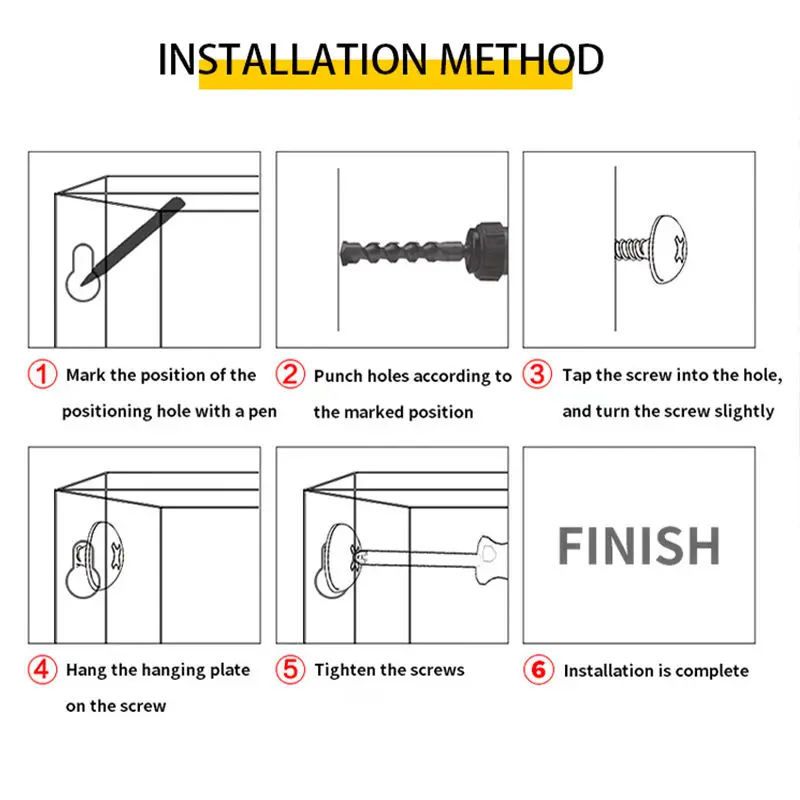 INSTALLATION METHOD

① Mark the position of the positioning hole with a pen

② Punch holes according to the marked position

③ Tap the screw into the hole, and turn the screw slightly

④ Hang the hanging plate on the screw

⑤ Tighten the screws

FINISH

⑥ Installation is complete