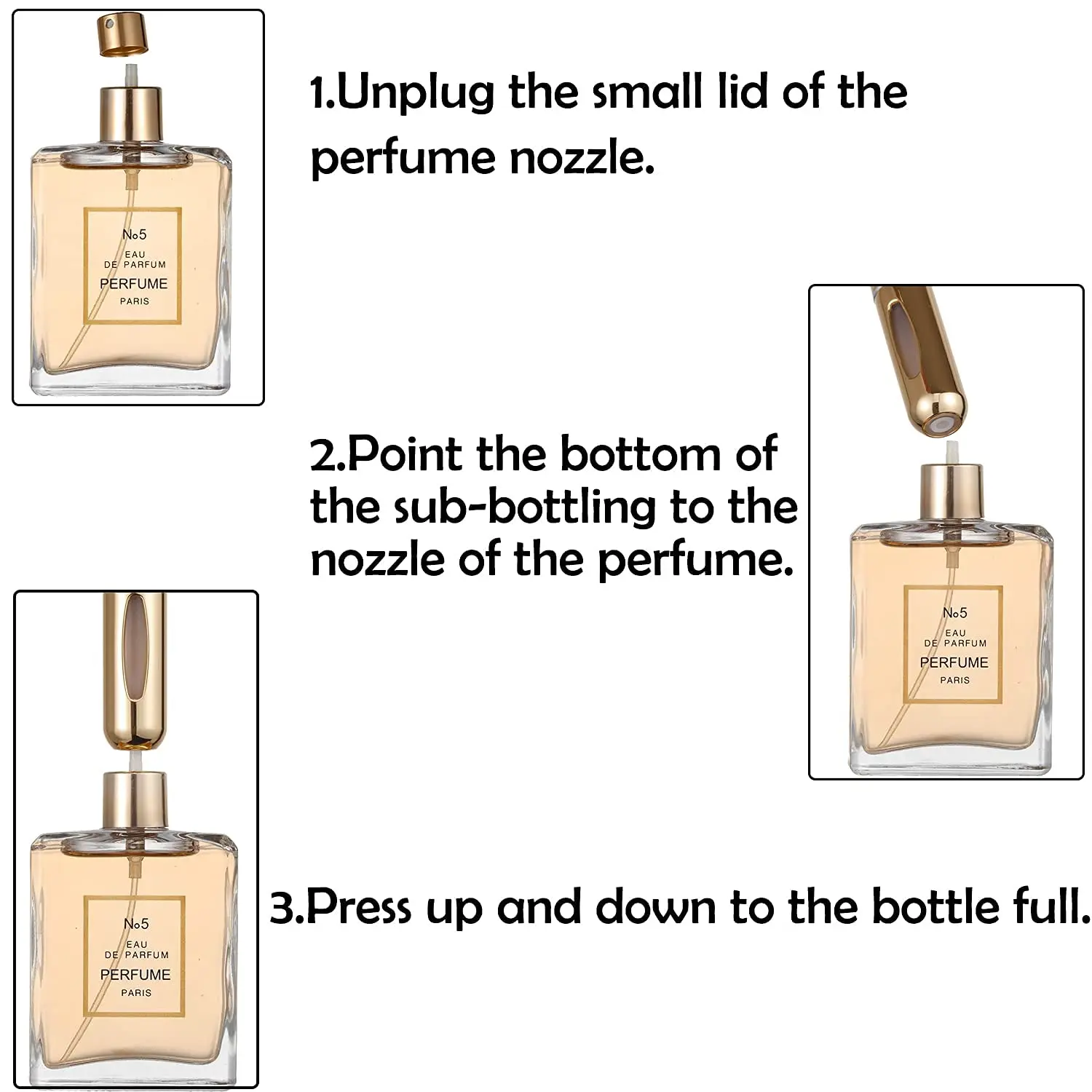 №5
EAU
DE PARFUM
PERFUME
PARIS

1.Unplug the small lid of the perfume nozzle.

2.Point the bottom of the sub-bottling to the nozzle of the perfume.

№5
EAU
DE PARFUM
PERFUME
PARIS

№5
EAU
DE PARFUM
PERFUME
PARIS

3.Press up and down to the bottle full.