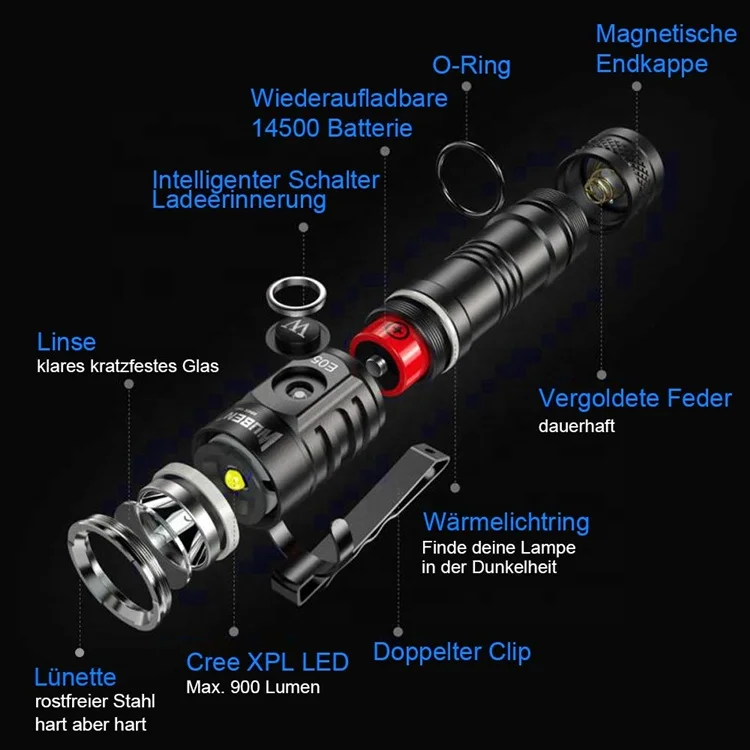 Magnetische Endkappe

O-Ring

Wiederaufladbare 14500 Batterie

Intelligenter Schalter Ladeerinnerung

Linse
klares kratzfestes Glas

W

E05

WUBEN

Vergoldete Feder
dauerhaft

Wärmelichtring
Finde deine Lampe in der Dunkelheit

Doppelter Clip

Cree XPL LED
Max. 900 Lumen

Lünette
rostfreier Stahl
hart aber hart