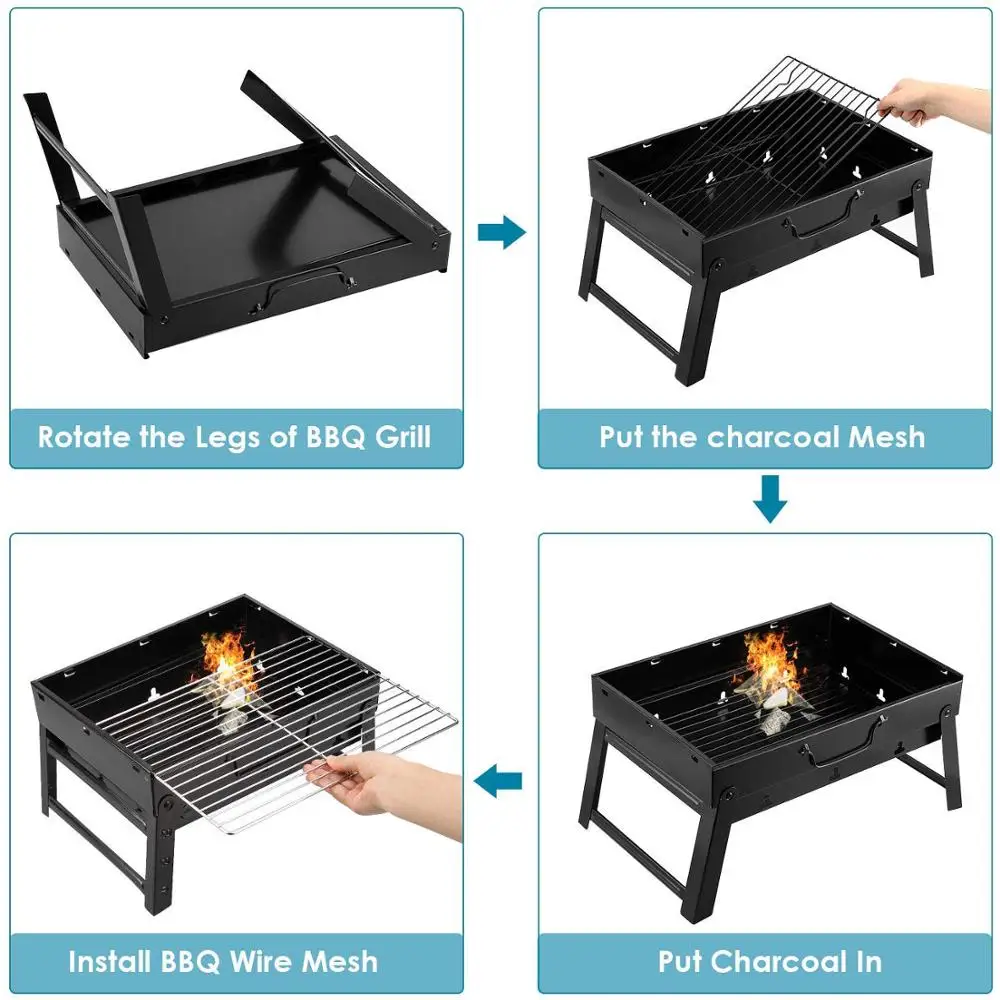 Rotate the Legs of BBQ Grill

Put the charcoal Mesh

Put Charcoal In

Install BBQ Wire Mesh