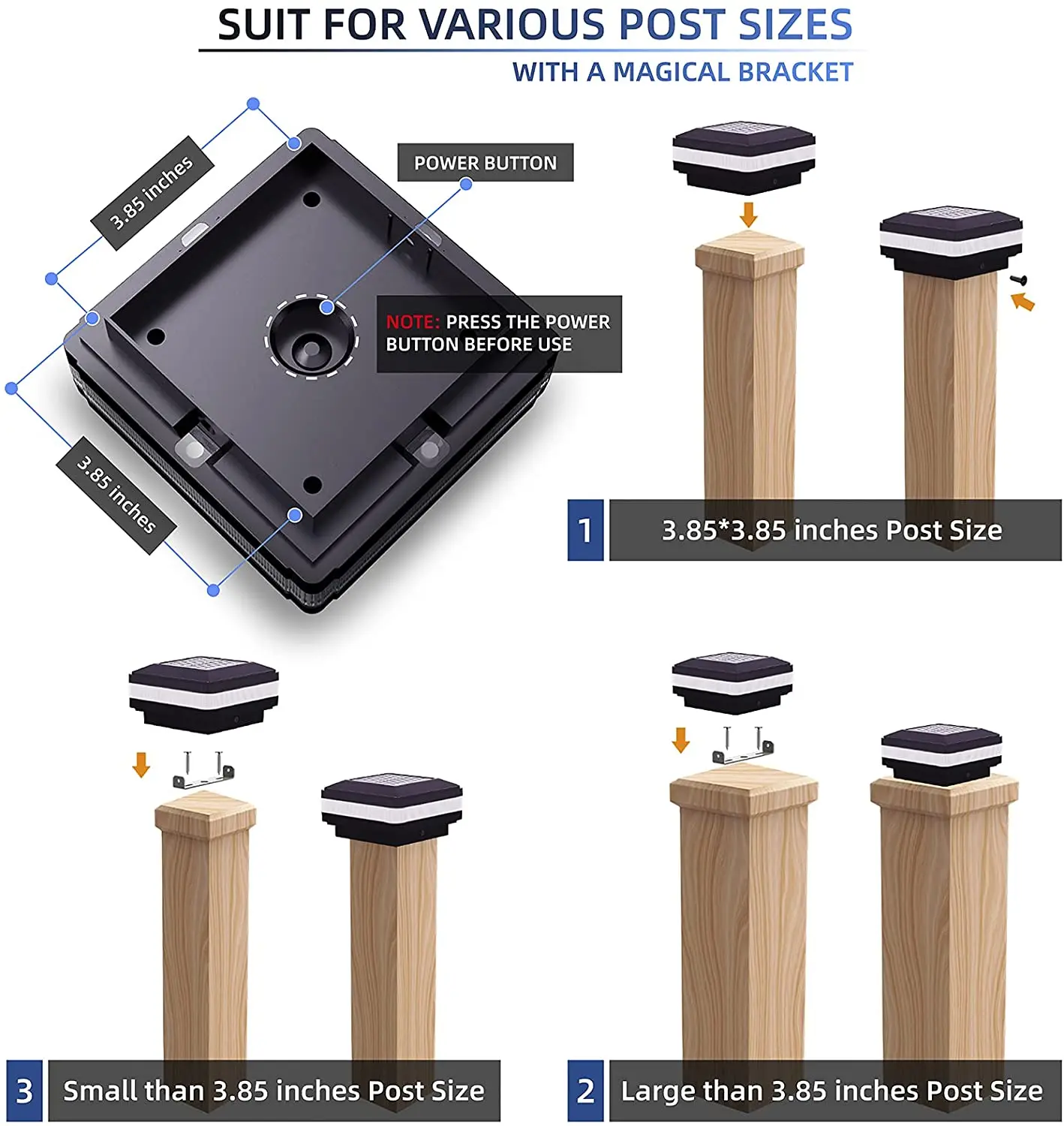 SUIT FOR VARIOUS POST SIZES
WITH A MAGICAL BRACKET

3.85 inches

POWER BUTTON

NOTE: PRESS THE POWER BUTTON BEFORE USE

3.85 inches

1 3.85*3.85 inches Post Size

3 Small than 3.85 inches Post Size

2 Large than 3.85 inches Post Size