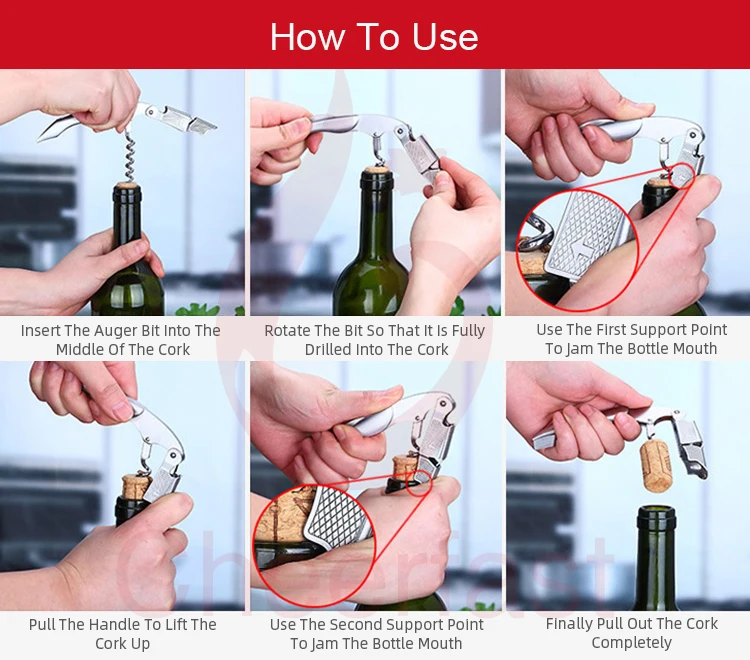 How To Use

Insert The Auger Bit Into The Middle Of The Cork

Rotate The Bit So That It Is Fully Drilled Into The Cork

Use The First Support Point To Jam The Bottle Mouth

Pull The Handle To Lift The Cork Up

Use The Second Support Point To Jam The Bottle Mouth

Finally Pull Out The Cork Completely

Cheerfast