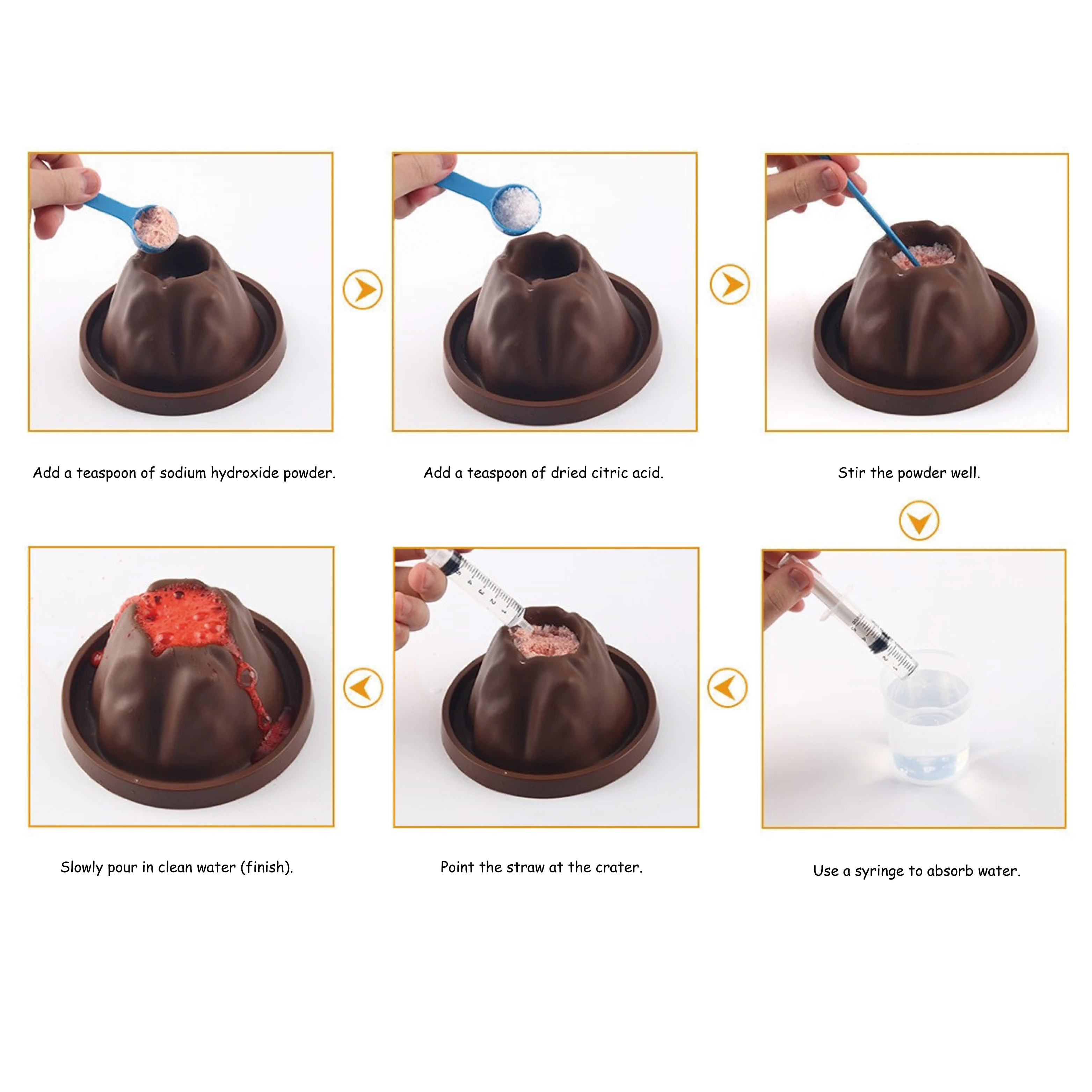 Add a teaspoon of sodium hydroxide powder.

Add a teaspoon of dried citric acid.

Stir the powder well.

Slowly pour in clean water (finish).

Point the straw at the crater.

Use a syringe to absorb water.