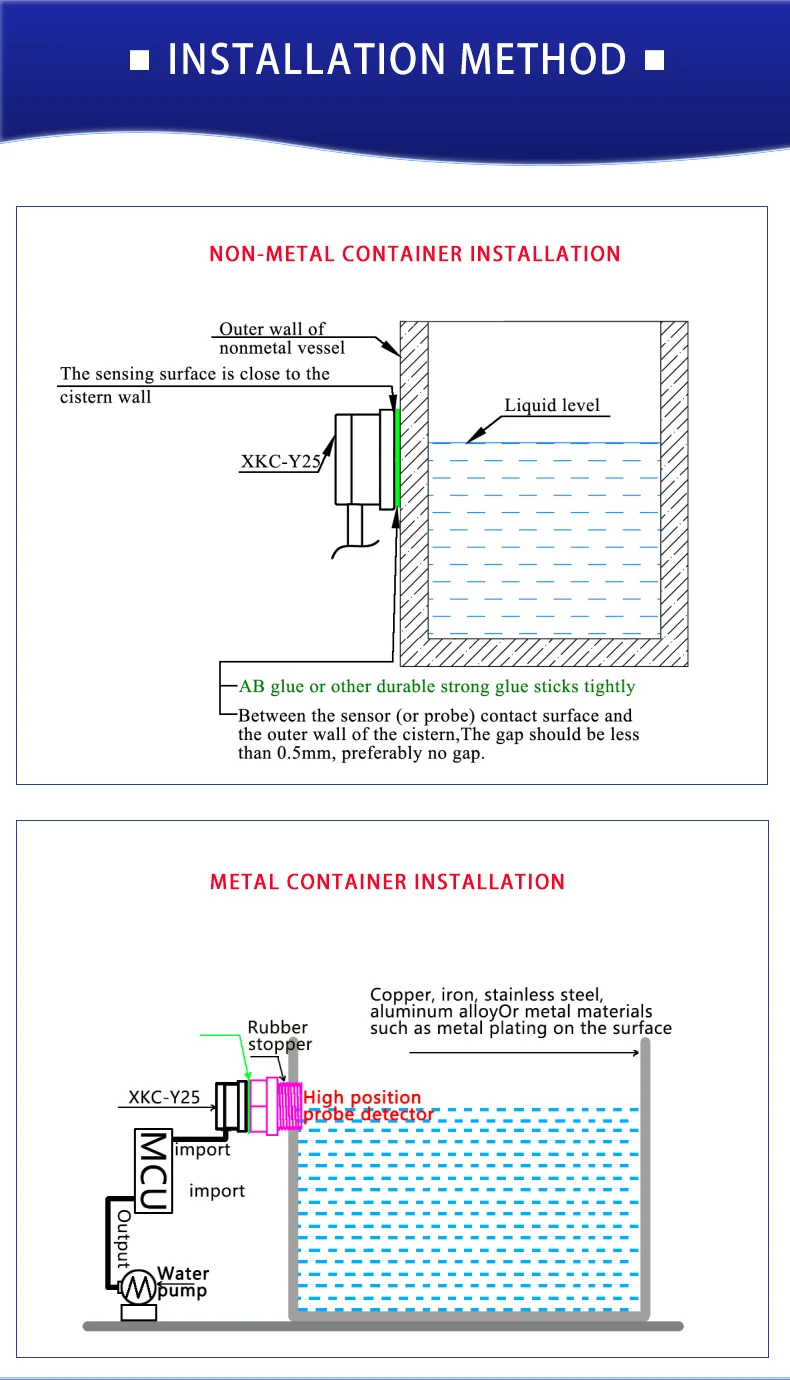 INSTALLATION METHOD

NON-METAL CONTAINER INSTALLATION

Outer wall of nonmetal vessel

The sensing surface is close to the cistern wall

Liquid level

XKC-Y25

AB glue or other durable strong glue sticks tightly

Between the sensor (or probe) contact surface and the outer wall of the cistern,The gap should be less than 0.5mm, preferably no gap.

METAL CONTAINER INSTALLATION

Copper, iron, stainless steel, aluminum alloyOr metal materials such as metal plating on the surface

Rubber stopper

XKC-Y25

High position probe detector

MCU

import

import

Output

Water pump