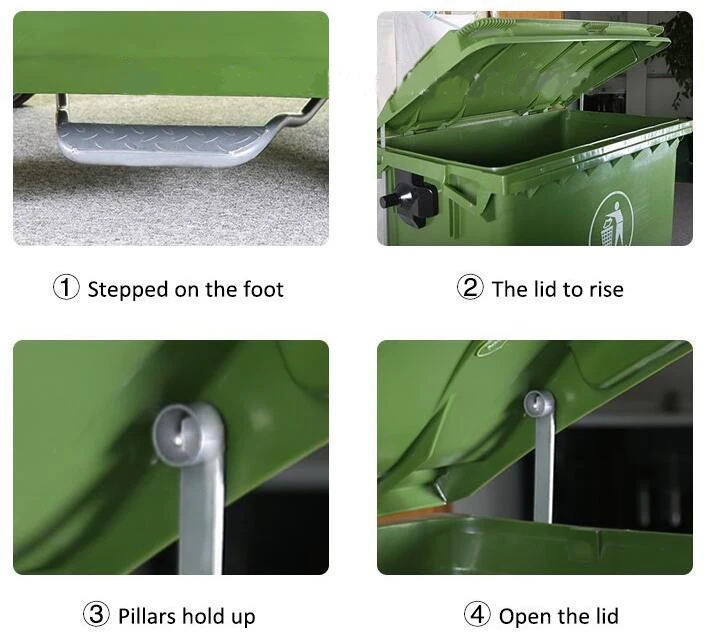 ① Stepped on the foot

② The lid to rise

③ Pillars hold up

④ Open the lid