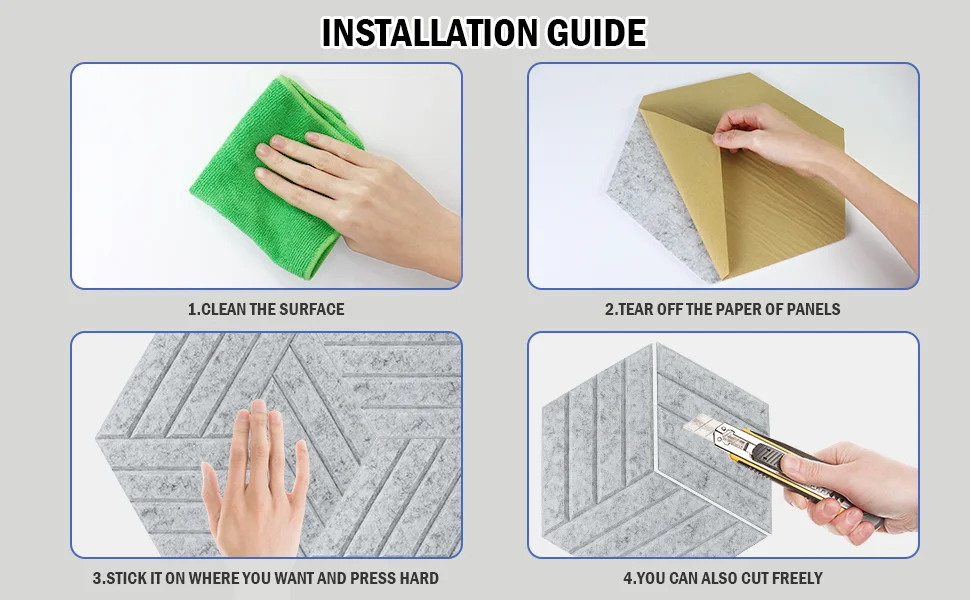 INSTALLATION GUIDE

1.CLEAN THE SURFACE

2.TEAR OFF THE PAPER OF PANELS

3.STICK IT ON WHERE YOU WANT AND PRESS HARD

4.YOU CAN ALSO CUT FREELY