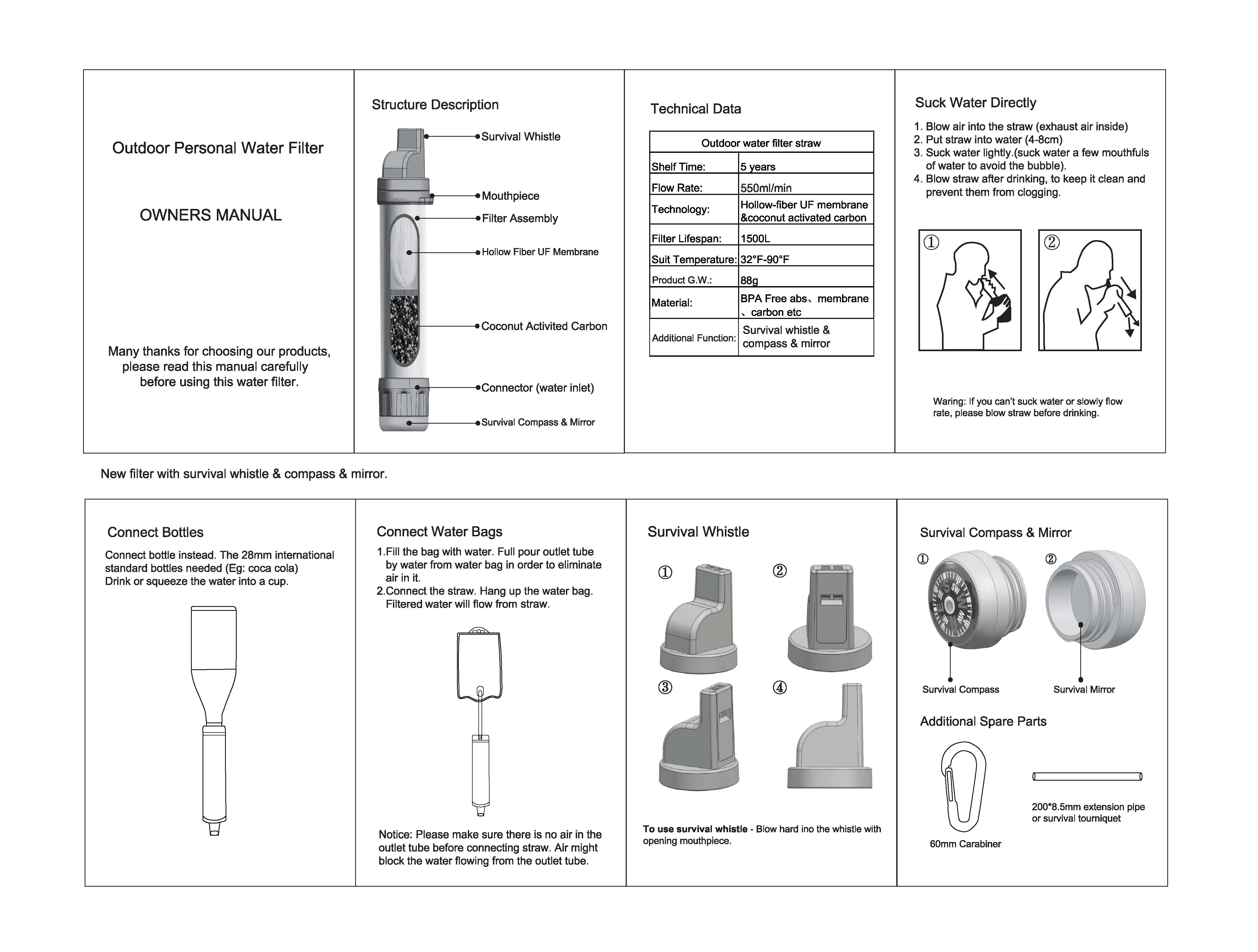 Outdoor Personal Water Filter

OWNERS MANUAL

Many thanks for choosing our products, please read this manual carefully before using this water filter.

Structure Description

Survival Whistle
Mouthpiece
Filter Assembly
Hollow Fiber UF Membrane
Coconut Activited Carbon
Connector (water inlet)
Survival Compass & Mirror

Technical Data

| Outdoor water filter straw | |
|---|---|
| Shelf Time: | 5 years |
| Flow Rate: | 550ml/min |
| Technology: | Hollow-fiber UF membrane &coconut activated carbon |
| Filter Lifespan: | 1500L |
| Suit Temperature: | 32°F-90°F |
| Product G.W.: | 88g |
| Material: | BPA Free abs、membrane 、carbon etc |
| Additional Function: | Survival whistle & compass & mirror |

Suck Water Directly

1. Blow air into the straw (exhaust air inside)
2. Put straw into water (4-8cm)
3. Suck water lightly.(suck water a few mouthfuls of water to avoid the bubble).
4. Blow straw after drinking, to keep it clean and prevent them from clogging.

①
②

Waring: If you can't suck water or slowly flow rate, please blow straw before drinking.

New filter with survival whistle & compass & mirror.

Connect Bottles

Connect bottle instead. The 28mm international standard bottles needed (Eg: coca cola)
Drink or squeeze the water into a cup.

Connect Water Bags

1.Fill the bag with water. Full pour outlet tube by water from water bag in order to eliminate air in it.
2.Connect the straw. Hang up the water bag. Filtered water will flow from straw.

Notice: Please make sure there is no air in the outlet tube before connecting straw. Air might block the water flowing from the outlet tube.

Survival Whistle

①
②
③
④

To use survival whistle - Blow hard ino the whistle with opening mouthpiece.

Survival Compass & Mirror

①
②

Survival Compass
Survival Mirror

Additional Spare Parts

60mm Carabiner

200*8.5mm extension pipe or survival tourniquet