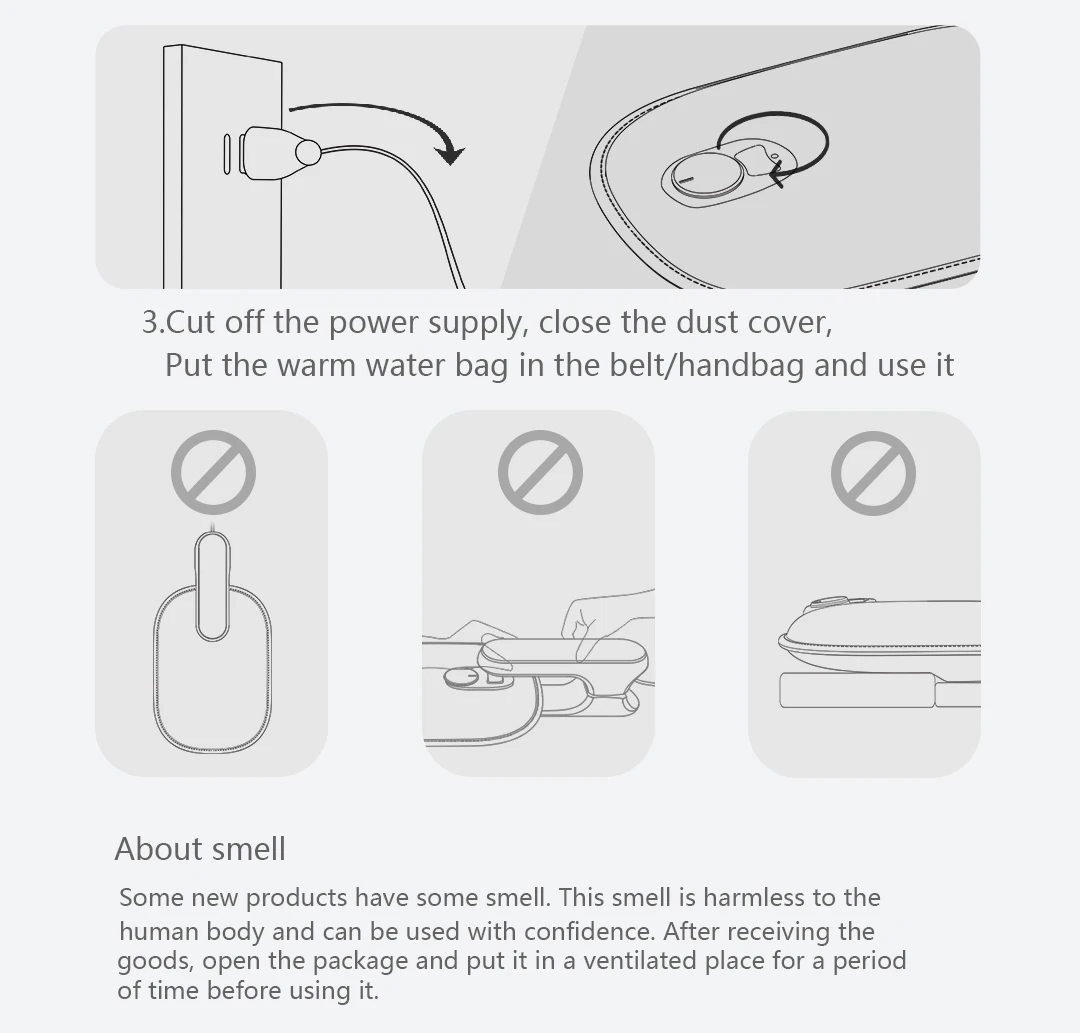 3.Cut off the power supply, close the dust cover,
Put the warm water bag in the belt/handbag and use it

About smell

Some new products have some smell. This smell is harmless to the human body and can be used with confidence. After receiving the goods, open the package and put it in a ventilated place for a period of time before using it.