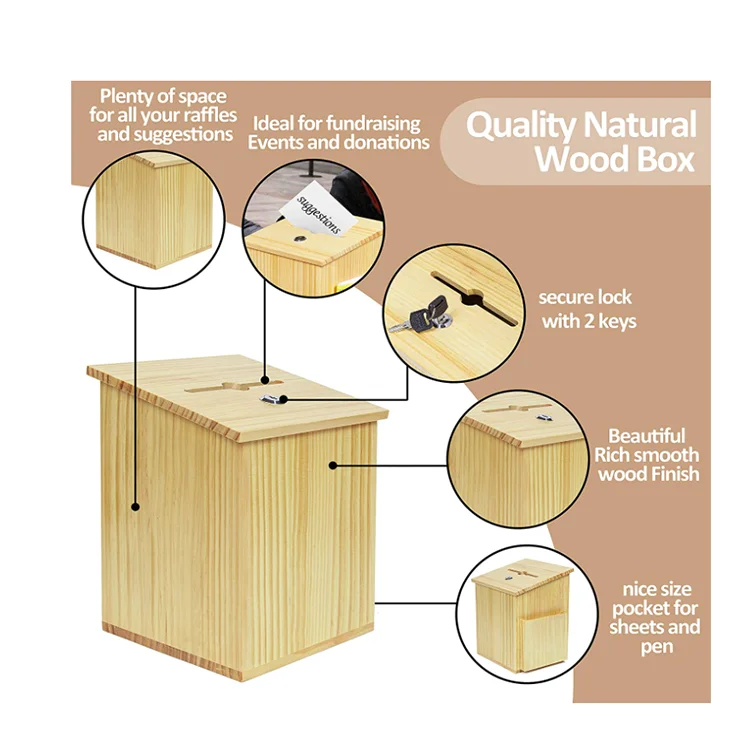 Plenty of space for all your raffles and suggestions

Ideal for fundraising Events and donations

Quality Natural Wood Box

suggestions

secure lock with 2 keys

Beautiful Rich smooth wood Finish

nice size pocket for sheets and pen