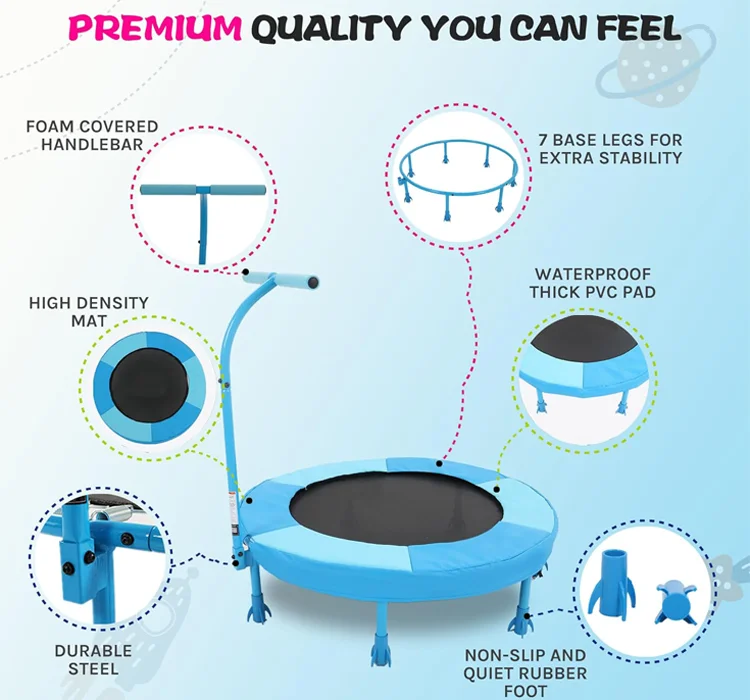 PREMIUM QUALITY YOU CAN FEEL

FOAM COVERED HANDLEBAR

7 BASE LEGS FOR EXTRA STABILITY

HIGH DENSITY MAT

WATERPROOF THICK PVC PAD

DURABLE STEEL

NON-SLIP AND QUIET RUBBER FOOT