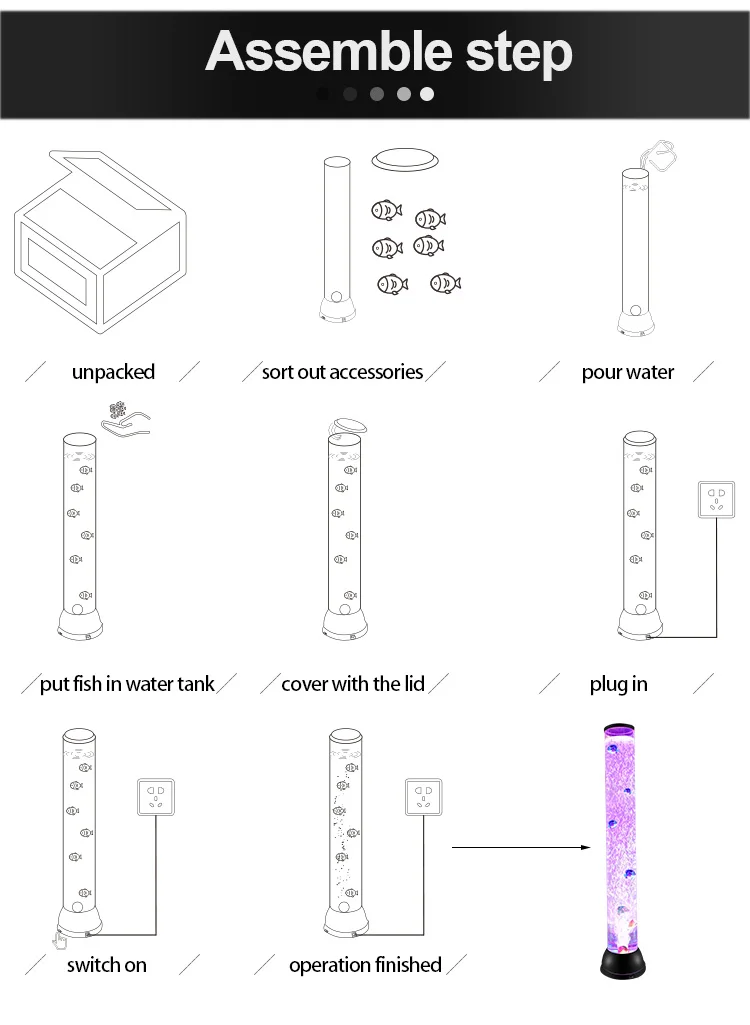 Assemble step

unpacked

sort out accessories

pour water

put fish in water tank

cover with the lid

plug in

switch on

operation finished