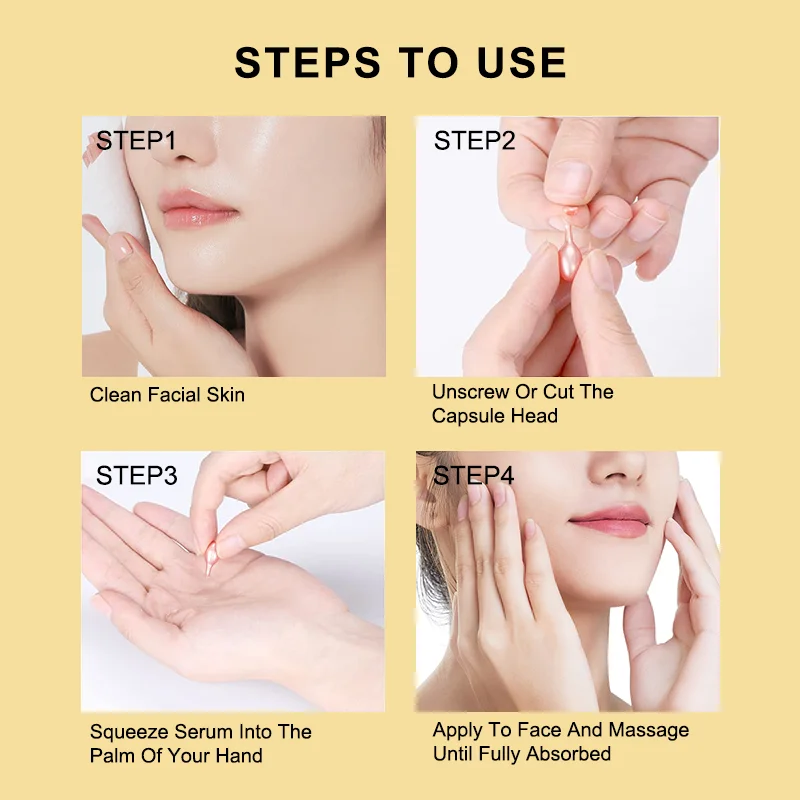 STEPS TO USE

STEP1

Clean Facial Skin

STEP2

Unscrew Or Cut The Capsule Head

STEP3

Squeeze Serum Into The Palm Of Your Hand

STEP4

Apply To Face And Massage Until Fully Absorbed