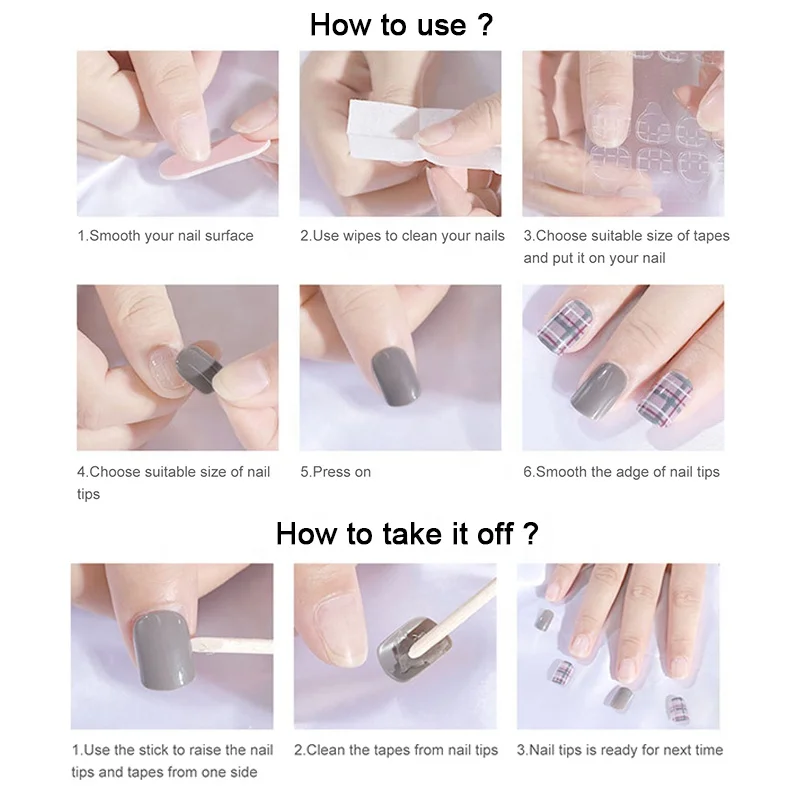 How to use ?

1.Smooth your nail surface

2.Use wipes to clean your nails

3.Choose suitable size of tapes and put it on your nail

4.Choose suitable size of nail tips

5.Press on

6.Smooth the adge of nail tips

How to take it off ?

1.Use the stick to raise the nail tips and tapes from one side

2.Clean the tapes from nail tips

3.Nail tips is ready for next time