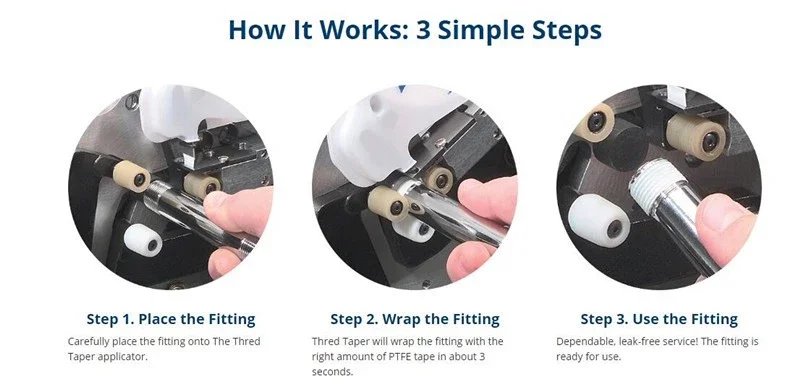 How It Works: 3 Simple Steps

Step 1. Place the Fitting

Carefully place the fitting onto The Thred Taper applicator.

Step 2. Wrap the Fitting

Thred Taper will wrap the fitting with the right amount of PTFE tape in about 3 seconds.

Step 3. Use the Fitting

Dependable, leak-free service! The fitting is ready for use.