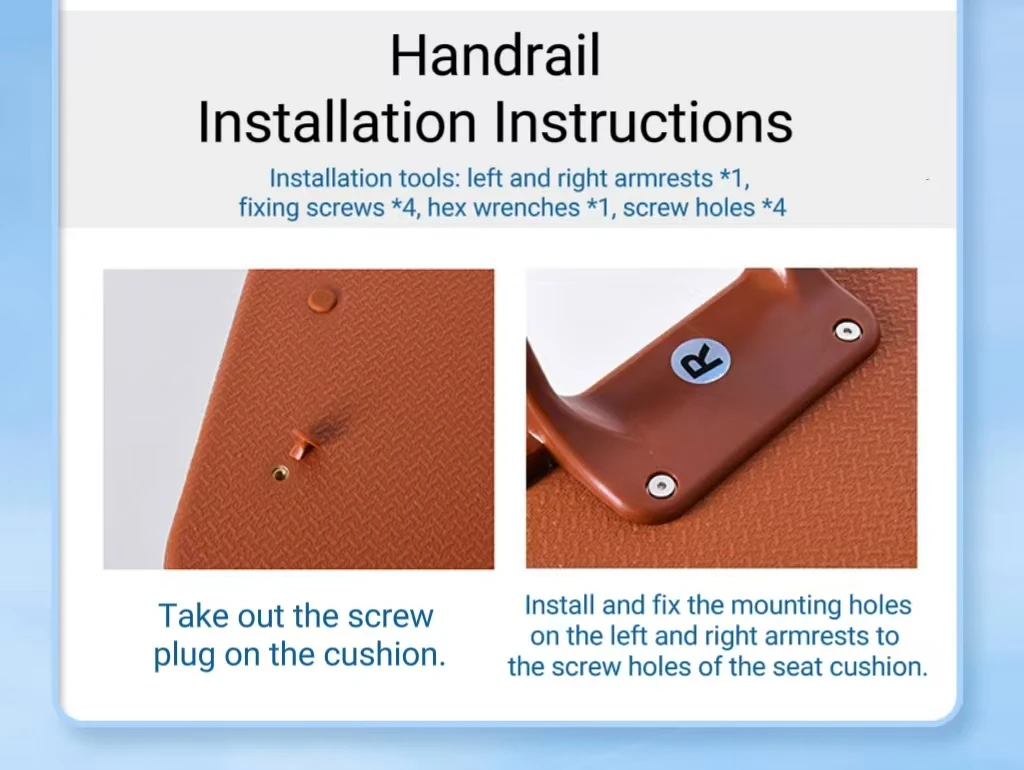 Handrail
Installation Instructions

Installation tools: left and right armrests *1, fixing screws *4, hex wrenches *1, screw holes *4

R

Take out the screw plug on the cushion.

Install and fix the mounting holes on the left and right armrests to the screw holes of the seat cushion.