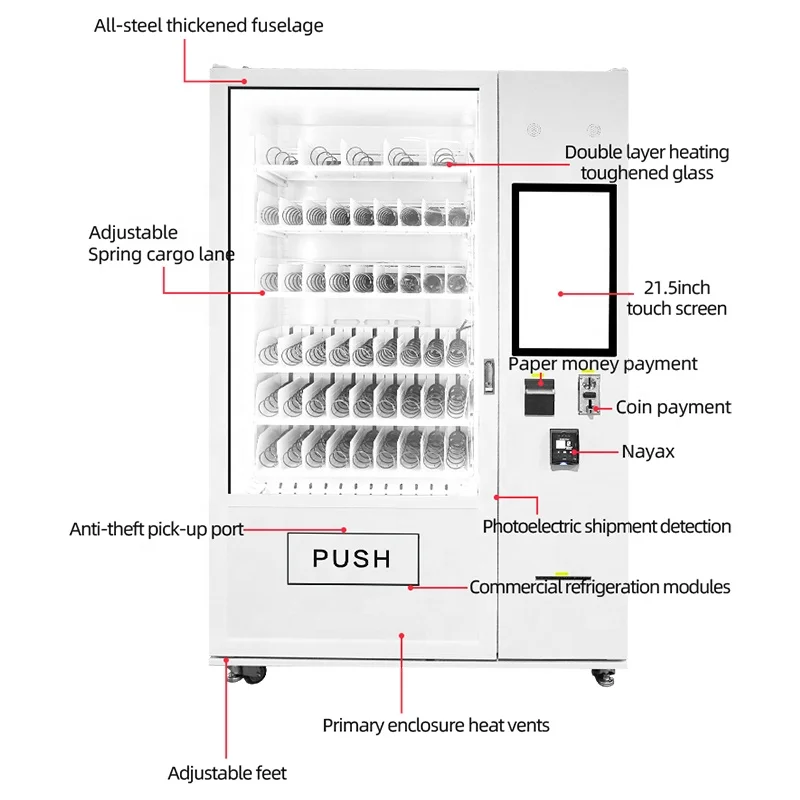 All-steel thickened fuselage

Double layer heating toughened glass

Adjustable Spring cargo lane

21.5inch touch screen

Paper money payment

Coin payment

Nayax

Photoelectric shipment detection

Anti-theft pick-up port

PUSH

Commercial refrigeration modules

Primary enclosure heat vents

Adjustable feet