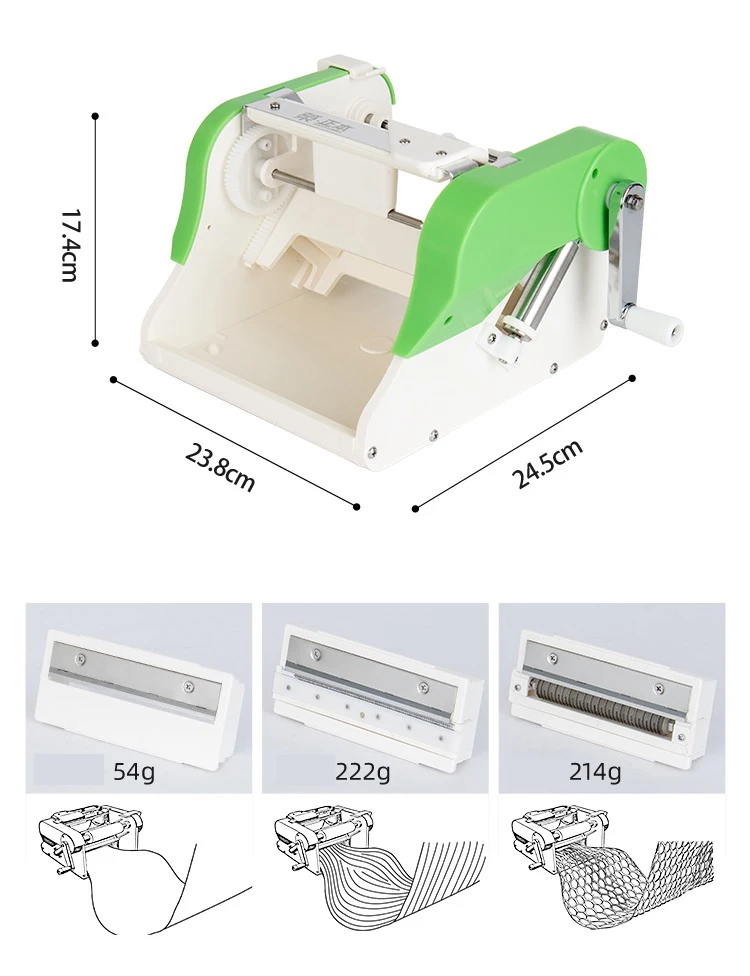 17.4cm

23.8cm

24.5cm

54g

222g

214g