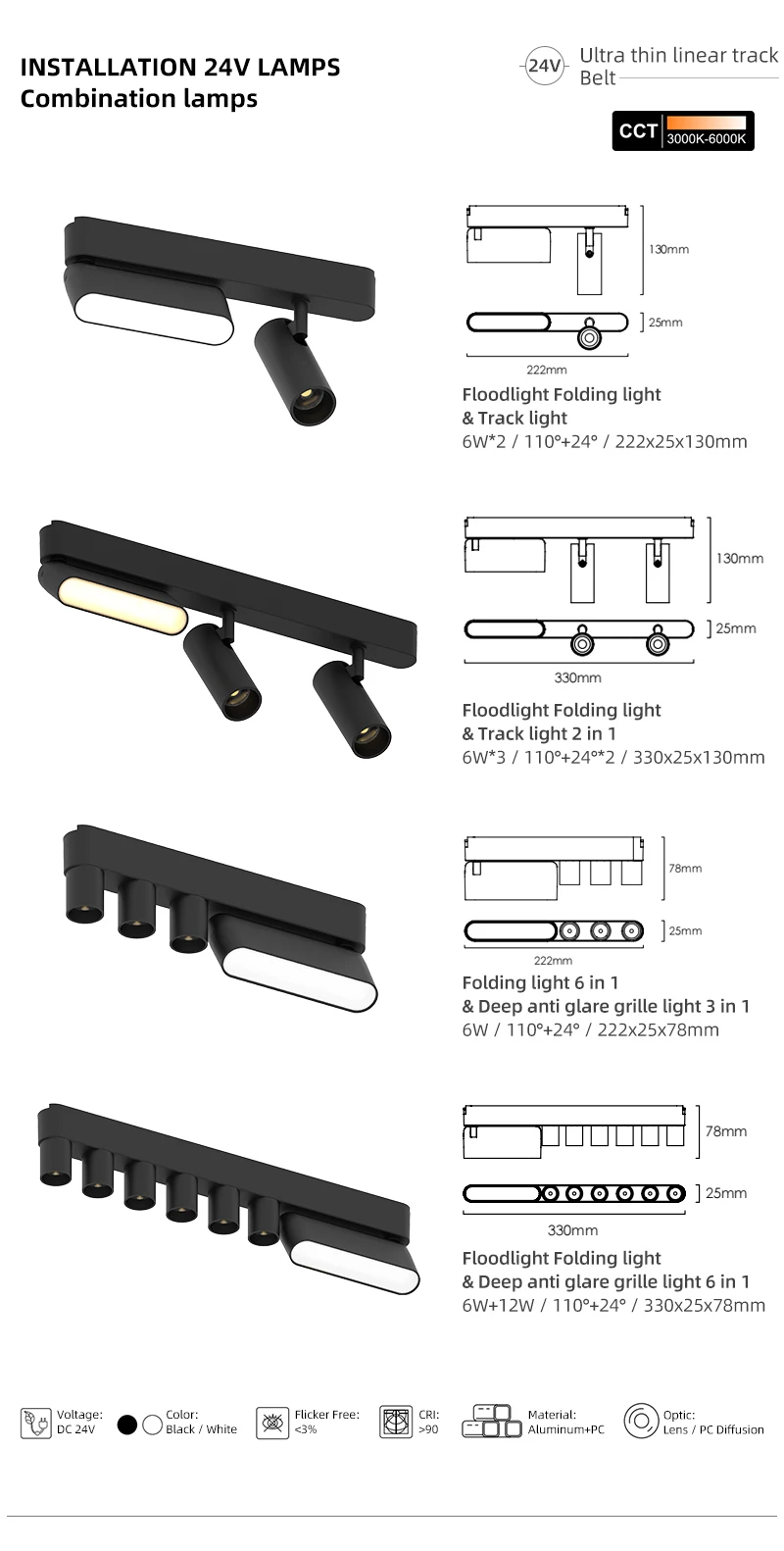 INSTALLATION 24V LAMPS
Combination lamps

24V Ultra thin linear track Belt

CCT 3000K-6000K

130mm
25mm
222mm

Floodlight Folding light
& Track light
6W*2 / 110°+24° / 222x25x130mm

130mm
25mm
330mm

Floodlight Folding light
& Track light 2 in 1
6W*3 / 110°+24°*2 / 330x25x130mm

78mm
25mm
222mm

Folding light 6 in 1
& Deep anti glare grille light 3 in 1
6W / 110°+24° / 222x25x78mm

78mm
25mm
330mm

Floodlight Folding light
& Deep anti glare grille light 6 in 1
6W+12W / 110°+24° / 330x25x78mm

Voltage: DC 24V
Color: Black / White
Flicker Free: <3%
CRI: >90
Material: Aluminum+PC
Optic: Lens / PC Diffusion