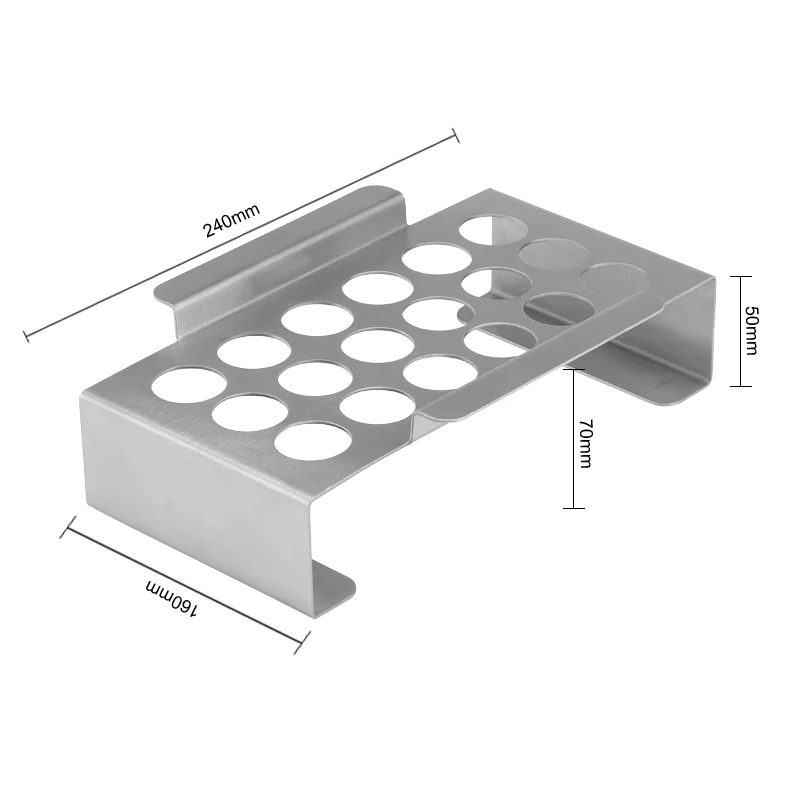 240mm

50mm

70mm

160mm