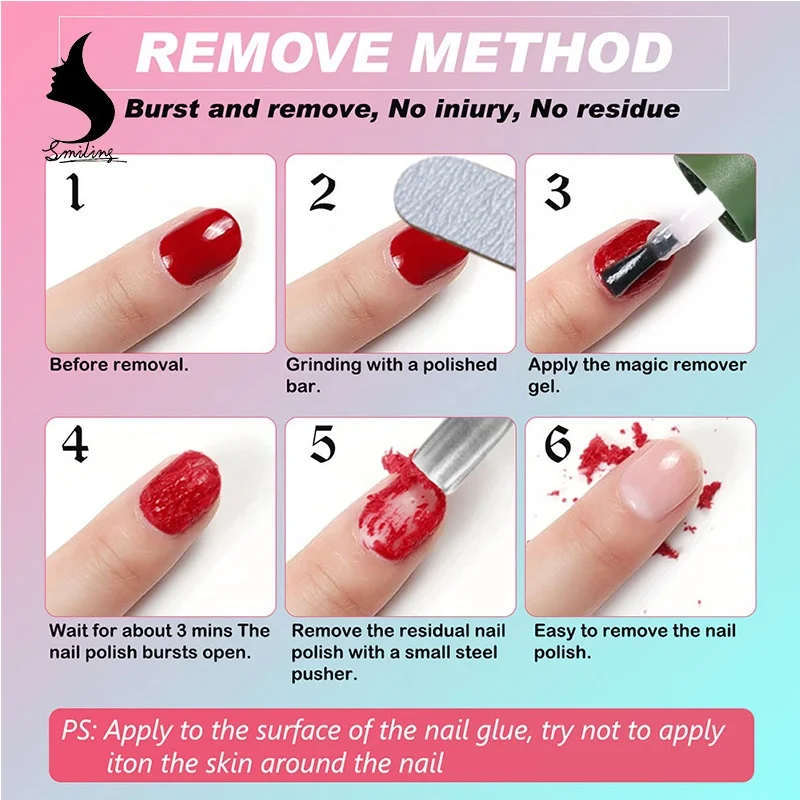 Smiling

REMOVE METHOD

Burst and remove, No iniury, No residue

1

Before removal.

2

Grinding with a polished bar.

3

Apply the magic remover gel.

4

Wait for about 3 mins The nail polish bursts open.

5

Remove the residual nail polish with a small steel pusher.

6

Easy to remove the nail polish.

PS: Apply to the surface of the nail glue, try not to apply iton the skin around the nail