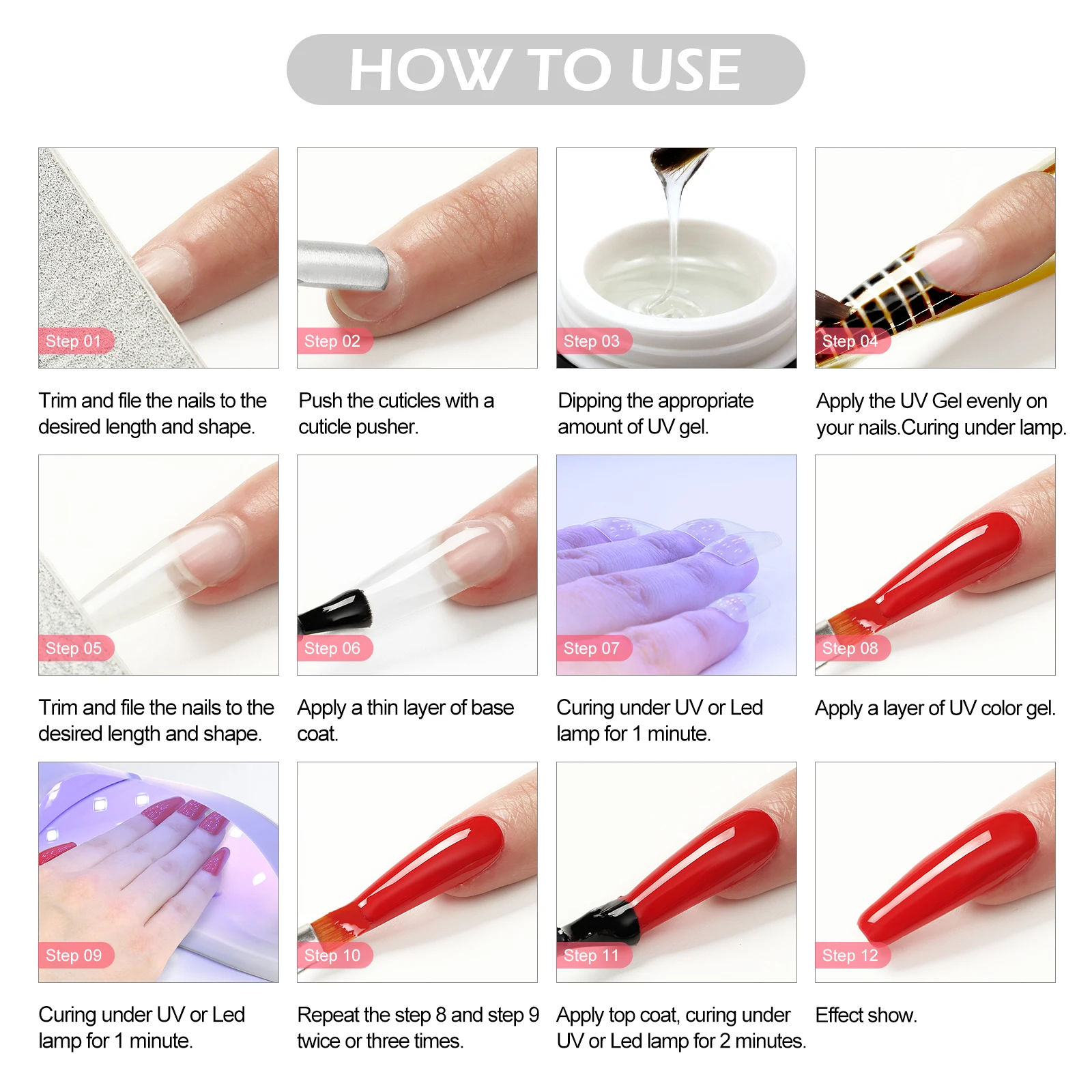 HOW TO USE

Step 01

Trim and file the nails to the desired length and shape.

Step 02

Push the cuticles with a cuticle pusher.

Step 03

Dipping the appropriate amount of UV gel.

Step 04

Apply the UV Gel evenly on your nails.Curing under lamp.

Step 05

Trim and file the nails to the desired length and shape.

Step 06

Apply a thin layer of base coat.

Step 07

Curing under UV or Led lamp for 1 minute.

Step 08

Apply a layer of UV color gel.

Step 09

Curing under UV or Led lamp for 1 minute.

Step 10

Repeat the step 8 and step 9 twice or three times.

Step 11

Apply top coat, curing under UV or Led lamp for 2 minutes.

Step 12

Effect show.