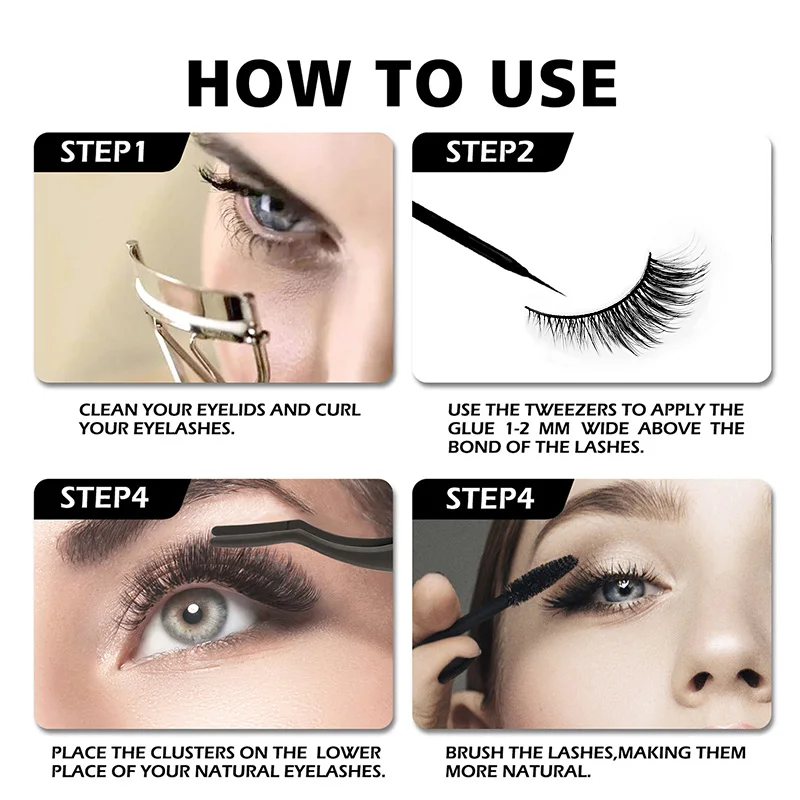 HOW TO USE

STEP1

CLEAN YOUR EYELIDS AND CURL YOUR EYELASHES.

STEP2

USE THE TWEEZERS TO APPLY THE GLUE 1-2 MM WIDE ABOVE THE BOND OF THE LASHES.

STEP4

PLACE THE CLUSTERS ON THE LOWER PLACE OF YOUR NATURAL EYELASHES.

STEP4

BRUSH THE LASHES,MAKING THEM MORE NATURAL.