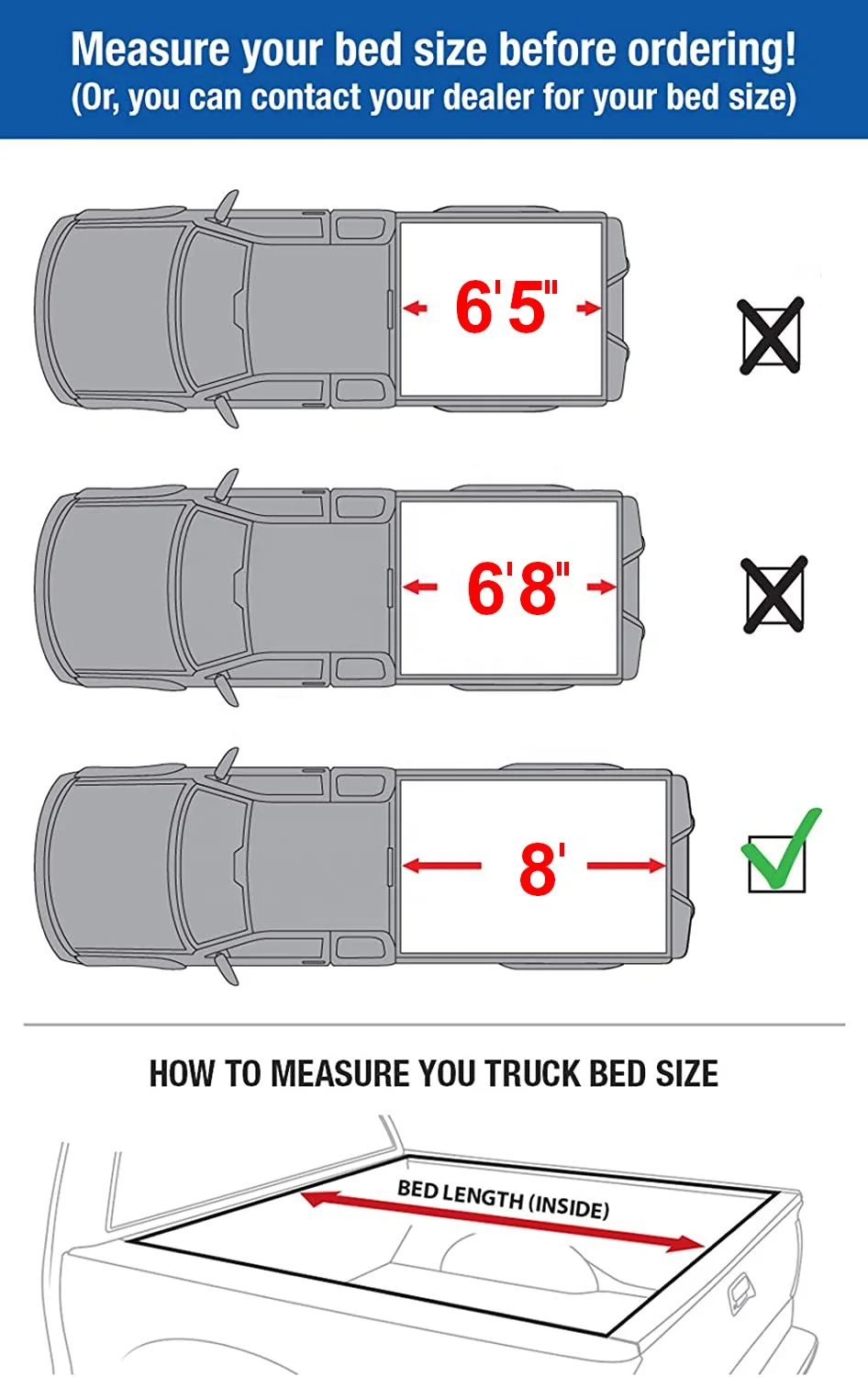 Measure your bed size before ordering!
(Or, you can contact your dealer for your bed size)

6'5"

6'8"

8'

HOW TO MEASURE YOU TRUCK BED SIZE

BED LENGTH (INSIDE)