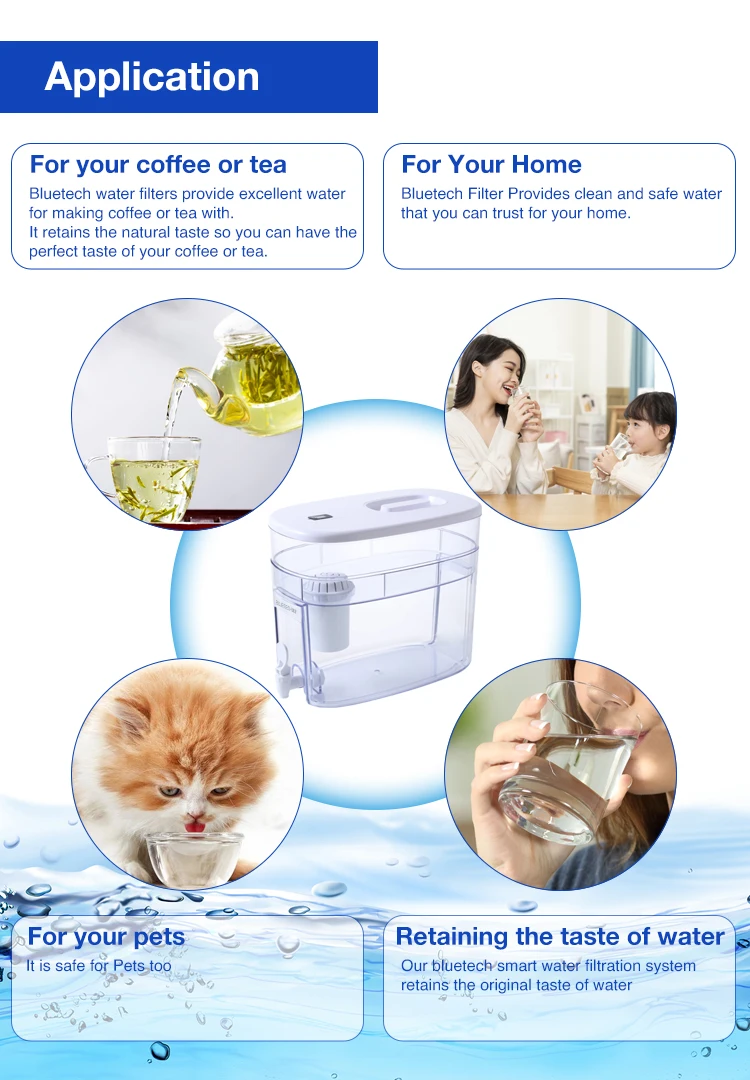 Application

For your coffee or tea
Bluetech water filters provide excellent water for making coffee or tea with.
It retains the natural taste so you can have the perfect taste of your coffee or tea.

For Your Home
Bluetech Filter Provides clean and safe water that you can trust for your home.

For your pets
It is safe for Pets too

Retaining the taste of water
Our bluetech smart water filtration system retains the original taste of water