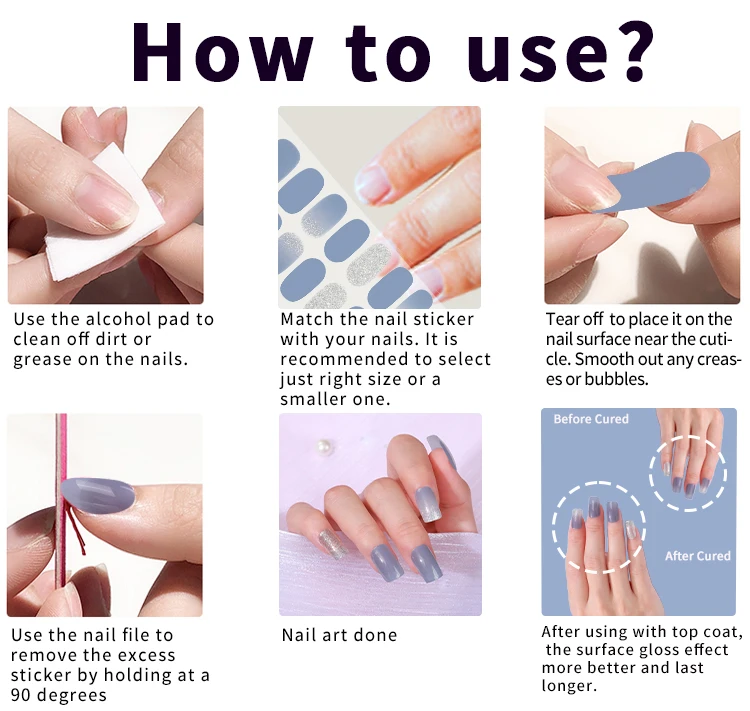 How to use?

Use the alcohol pad to clean off dirt or grease on the nails.

Match the nail sticker with your nails. It is recommended to select just right size or a smaller one.

Tear off to place it on the nail surface near the cuticle. Smooth out any creases or bubbles.

Use the nail file to remove the excess sticker by holding at a 90 degrees

Nail art done

Before Cured

After Cured

After using with top coat, the surface gloss effect more better and last longer.