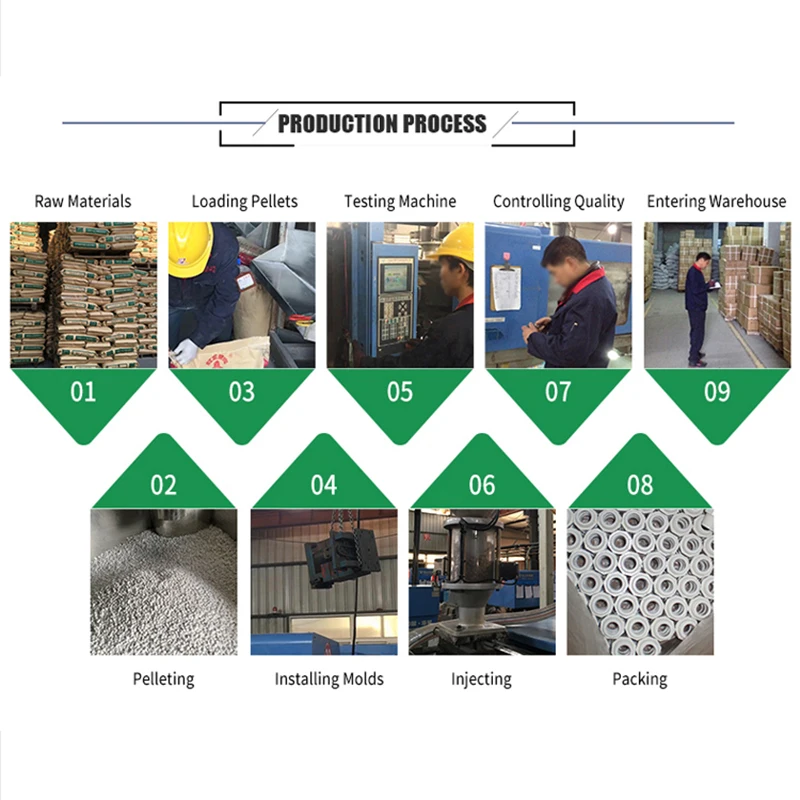 PRODUCTION PROCESS

Raw Materials
Loading Pellets
Testing Machine
Controlling Quality
Entering Warehouse

01
03
05
07
09

02
04
06
08

Pelleting
Installing Molds
Injecting
Packing