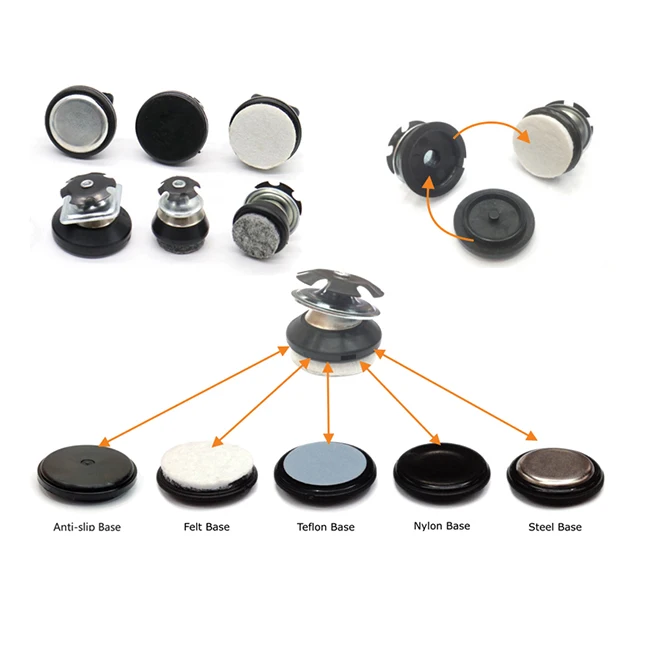 Anti-slip Base Felt Base Teflon Base Nylon Base Steel Base