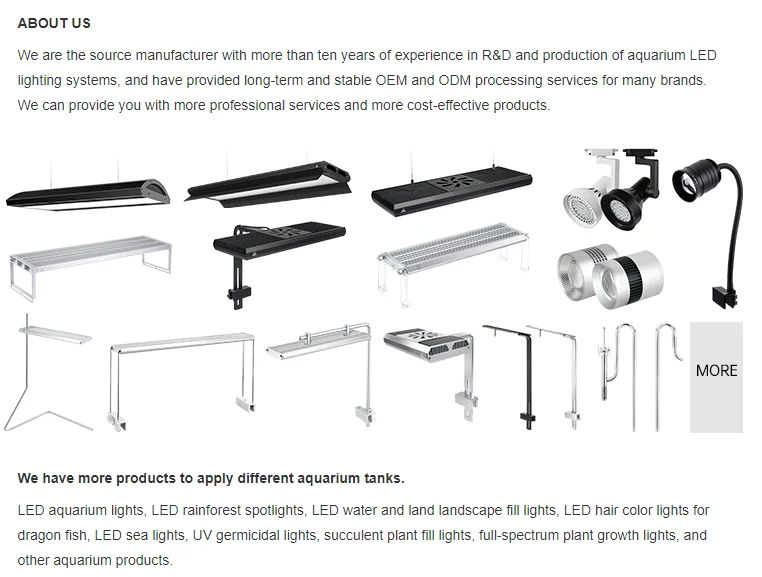 ABOUT US

We are the source manufacturer with more than ten years of experience in R&D and production of aquarium LED lighting systems, and have provided long-term and stable OEM and ODM processing services for many brands. We can provide you with more professional services and more cost-effective products.

MORE

We have more products to apply different aquarium tanks.

LED aquarium lights, LED rainforest spotlights, LED water and land landscape fill lights, LED hair color lights for dragon fish, LED sea lights, UV germicidal lights, succulent plant fill lights, full-spectrum plant growth lights, and other aquarium products.