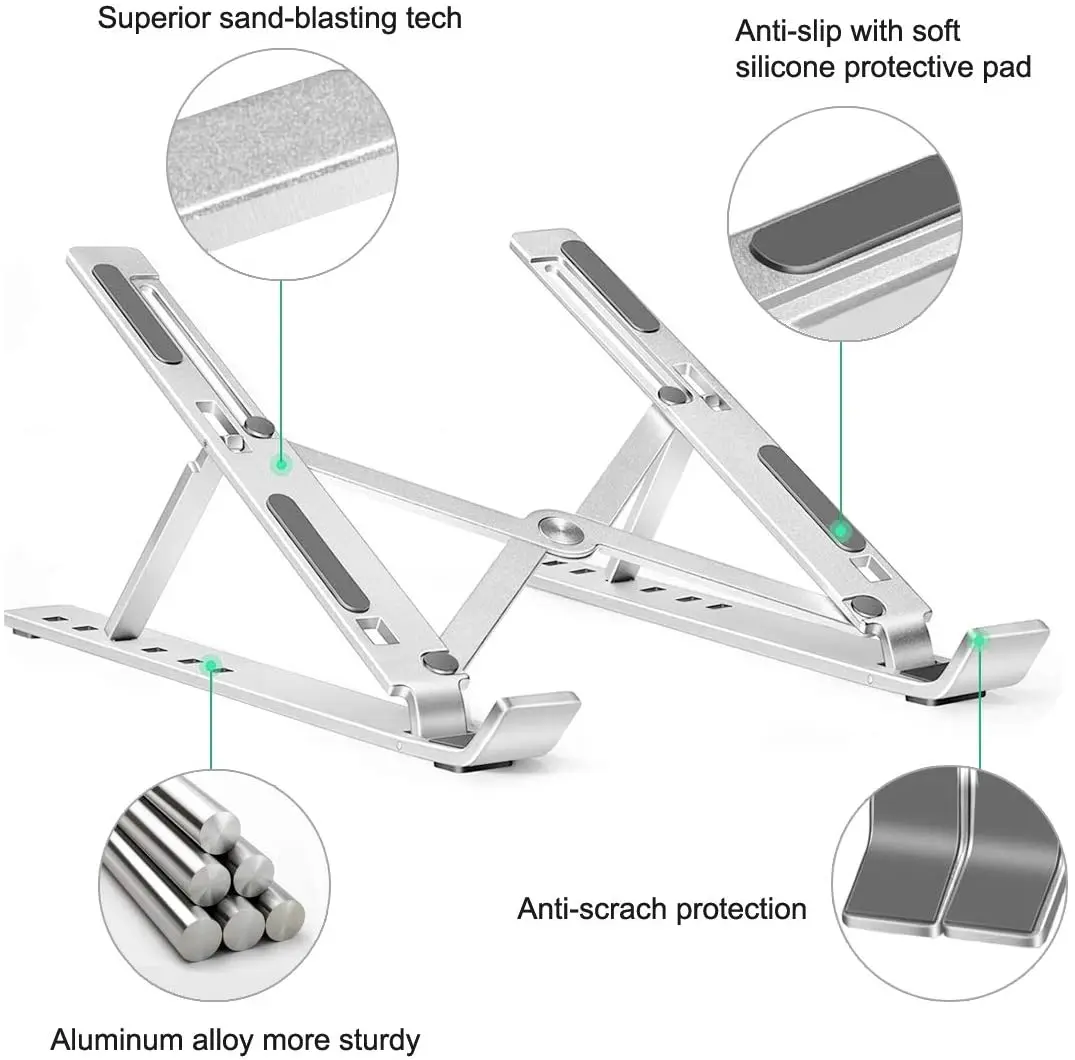 Superior sand-blasting tech

Anti-slip with soft silicone protective pad

Anti-scrach protection

Aluminum alloy more sturdy