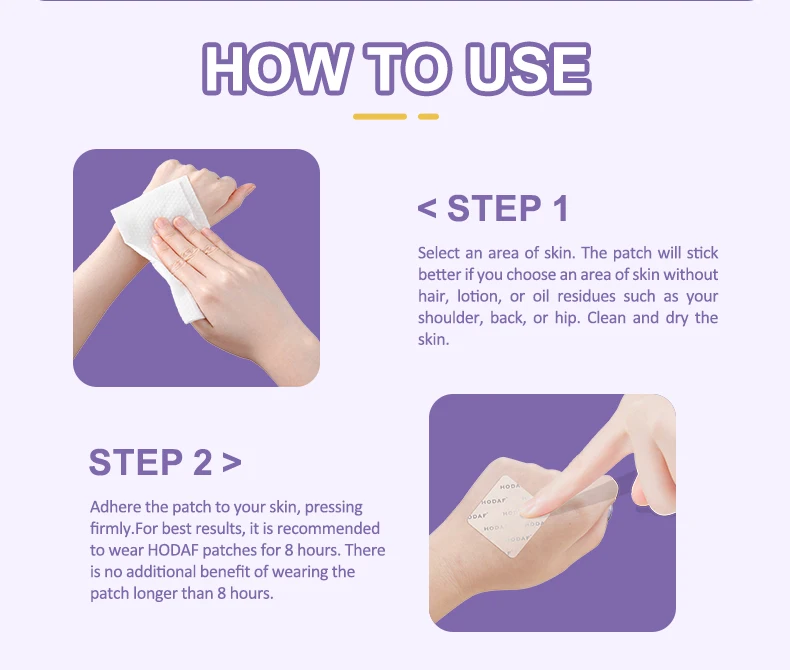 HOW TO USE

< STEP 1

Select an area of skin. The patch will stick better if you choose an area of skin without hair, lotion, or oil residues such as your shoulder, back, or hip. Clean and dry the skin.

STEP 2 >

Adhere the patch to your skin, pressing firmly.For best results, it is recommended to wear HODAF patches for 8 hours. There is no additional benefit of wearing the patch longer than 8 hours.

HODAF
HODAF
HODAF
HODAF
HODAF